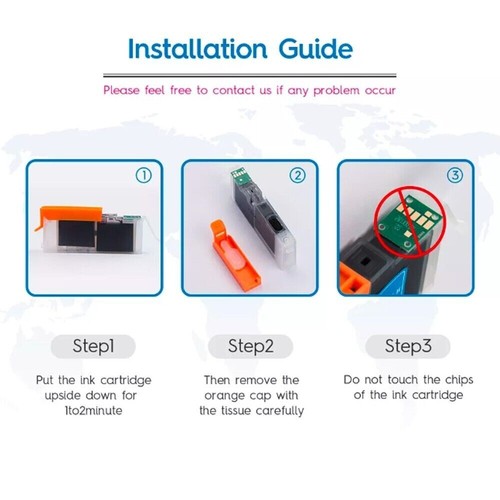 Installation Guide

Please feel free to contact us if any problem occur

①

②

③

Step1

Put the ink cartridge upside down for 1to2minute

Step2

Then remove the orange cap with the tissue carefully

Step3

Do not touch the chips of the ink cartridge