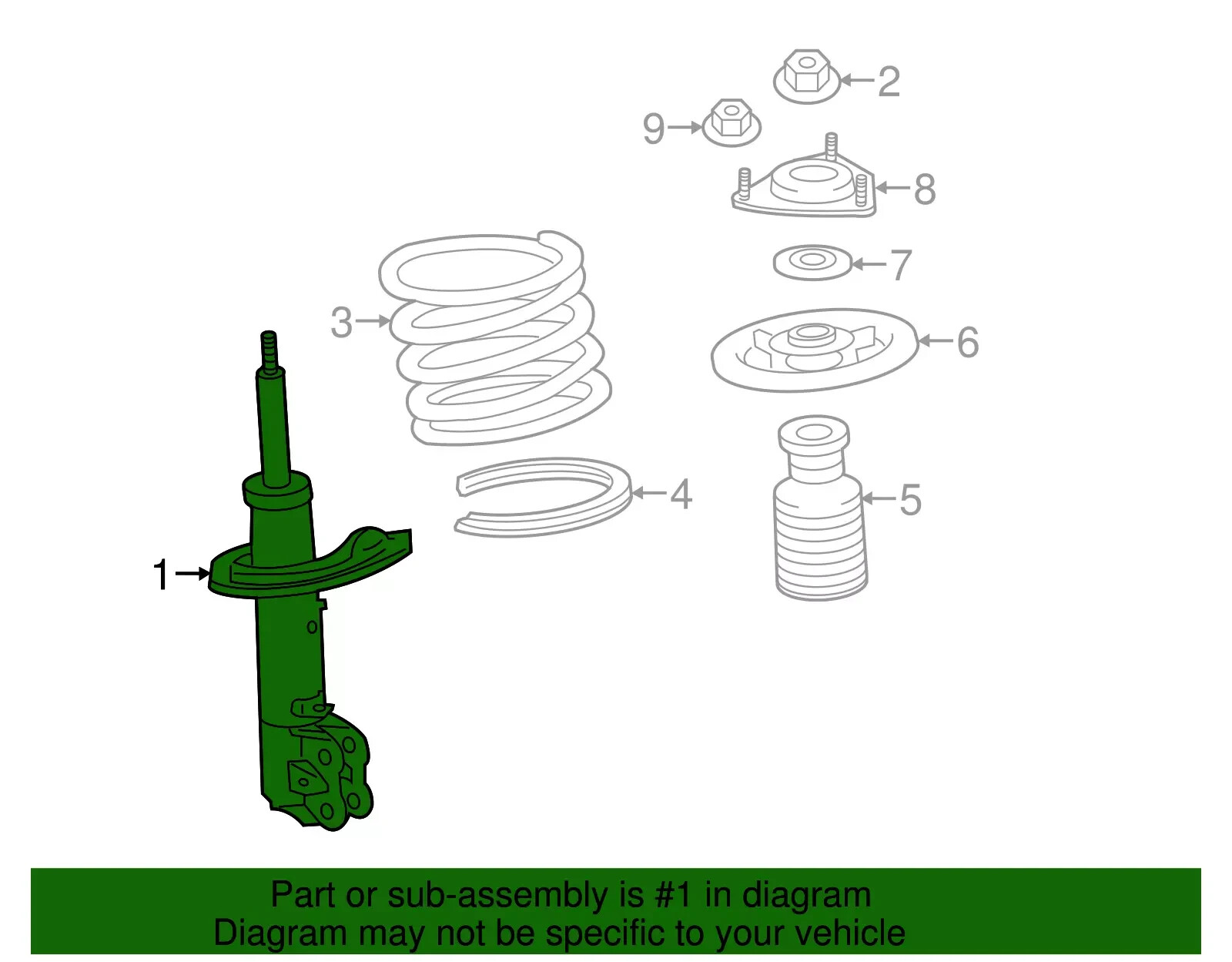 2
9
8
7
3
6
4
5
1

Part or sub-assembly is #1 in diagram
Diagram may not be specific to your vehicle