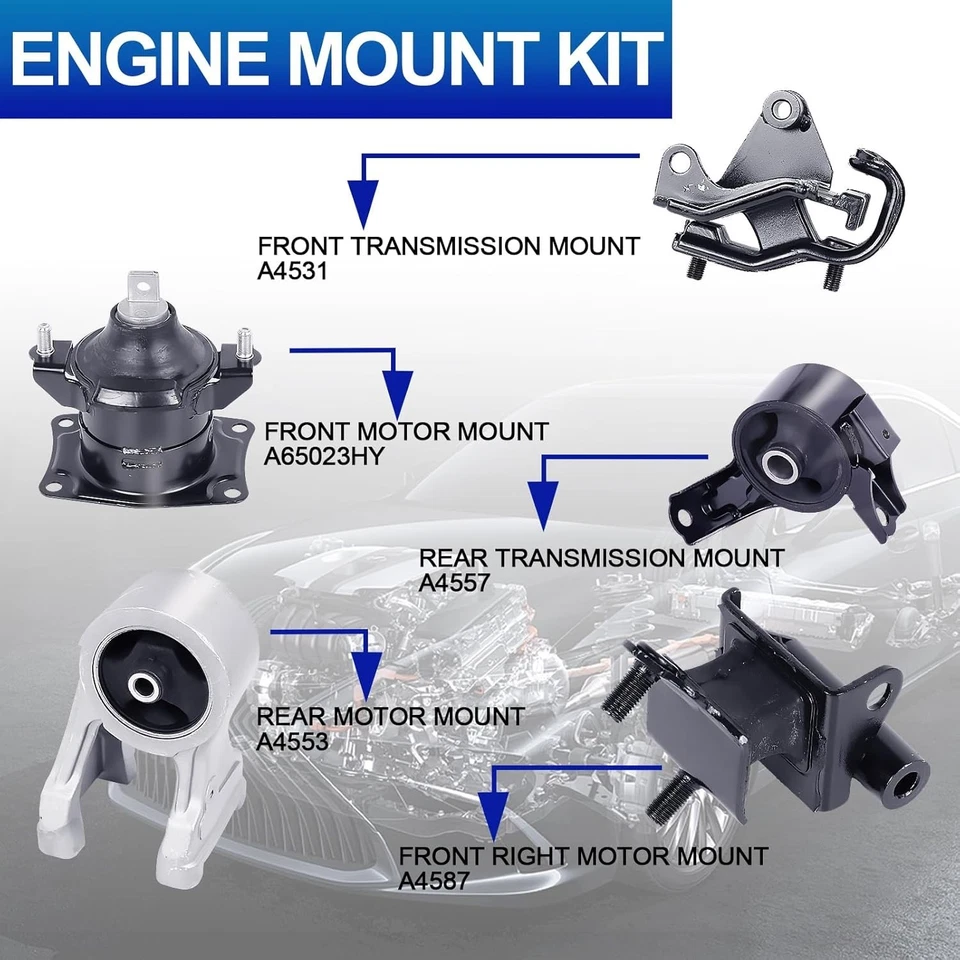 ENGINE MOUNT KIT

FRONT TRANSMISSION MOUNT
A4531

FRONT MOTOR MOUNT
A65023HY

REAR TRANSMISSION MOUNT
A4557

REAR MOTOR MOUNT
A4553

FRONT RIGHT MOTOR MOUNT
A4587