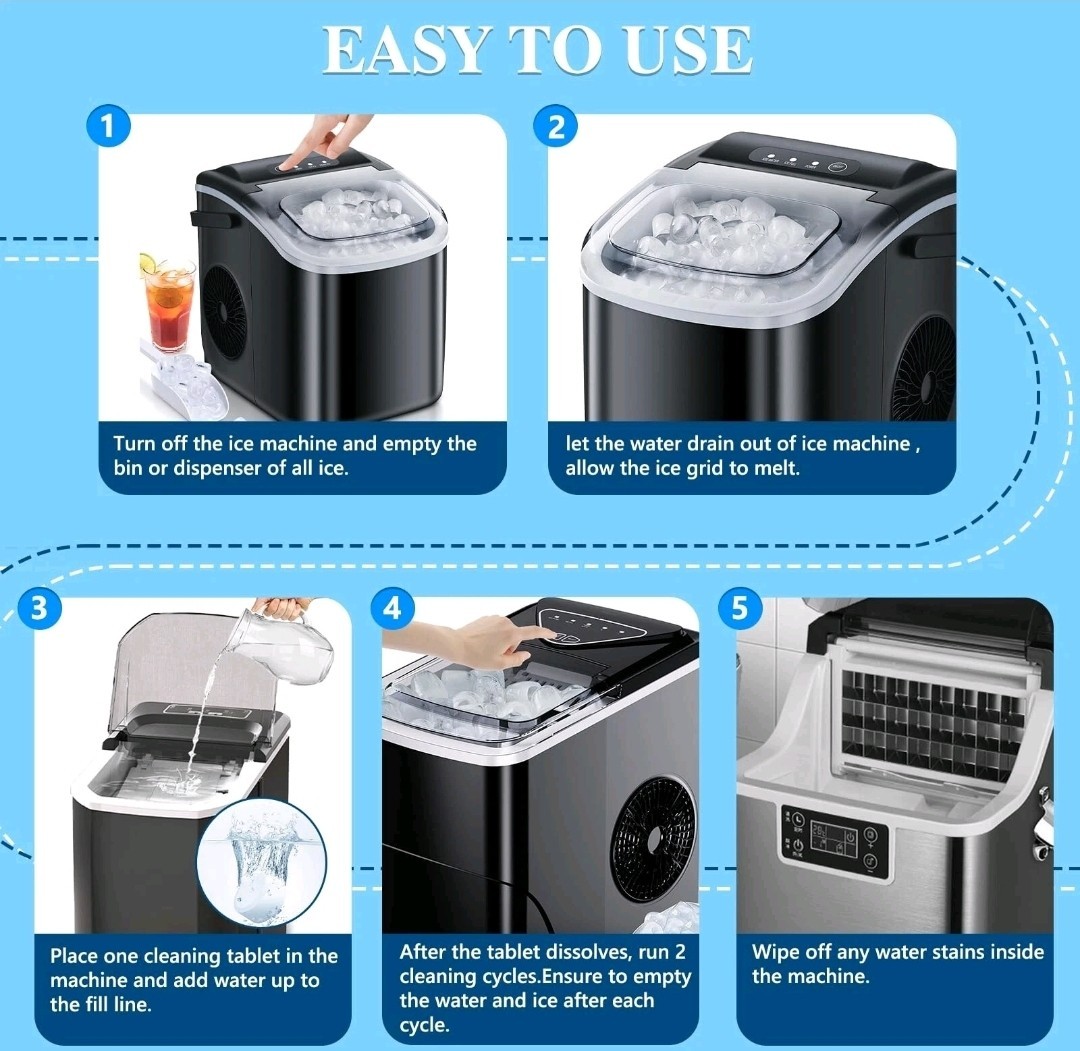 EASY TO USE

1

Turn off the ice machine and empty the bin or dispenser of all ice.

2

let the water drain out of ice machine , allow the ice grid to melt.

3

Place one cleaning tablet in the machine and add water up to the fill line.

4

After the tablet dissolves, run 2 cleaning cycles.Ensure to empty the water and ice after each cycle.

5

Wipe off any water stains inside the machine.