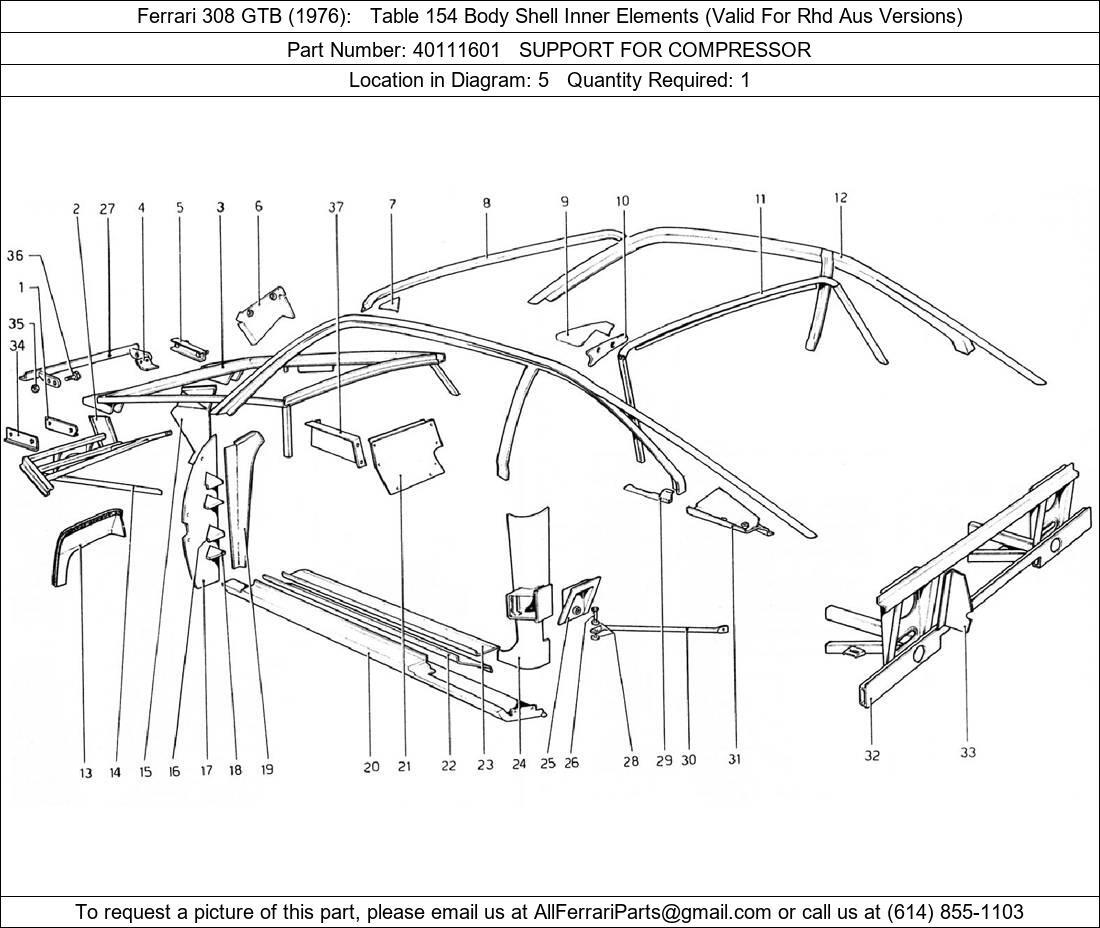 Ferrari 308 GTB (1976): Table 154 Body Shell Inner Elements (Valid For Rhd Aus Versions)

Part Number: 40111601 SUPPORT FOR COMPRESSOR

Location in Diagram: 5 Quantity Required: 1

2 27 4 5 3 6 37 7 8 9 10 11 12
36
1
35
34

13 14 15 16 17 18 19 20 21 22 23 24 25 26 28 29 30 31 32 33

To request a picture of this part, please email us at AllFerrariParts@gmail.com or call us at (614) 855-1103