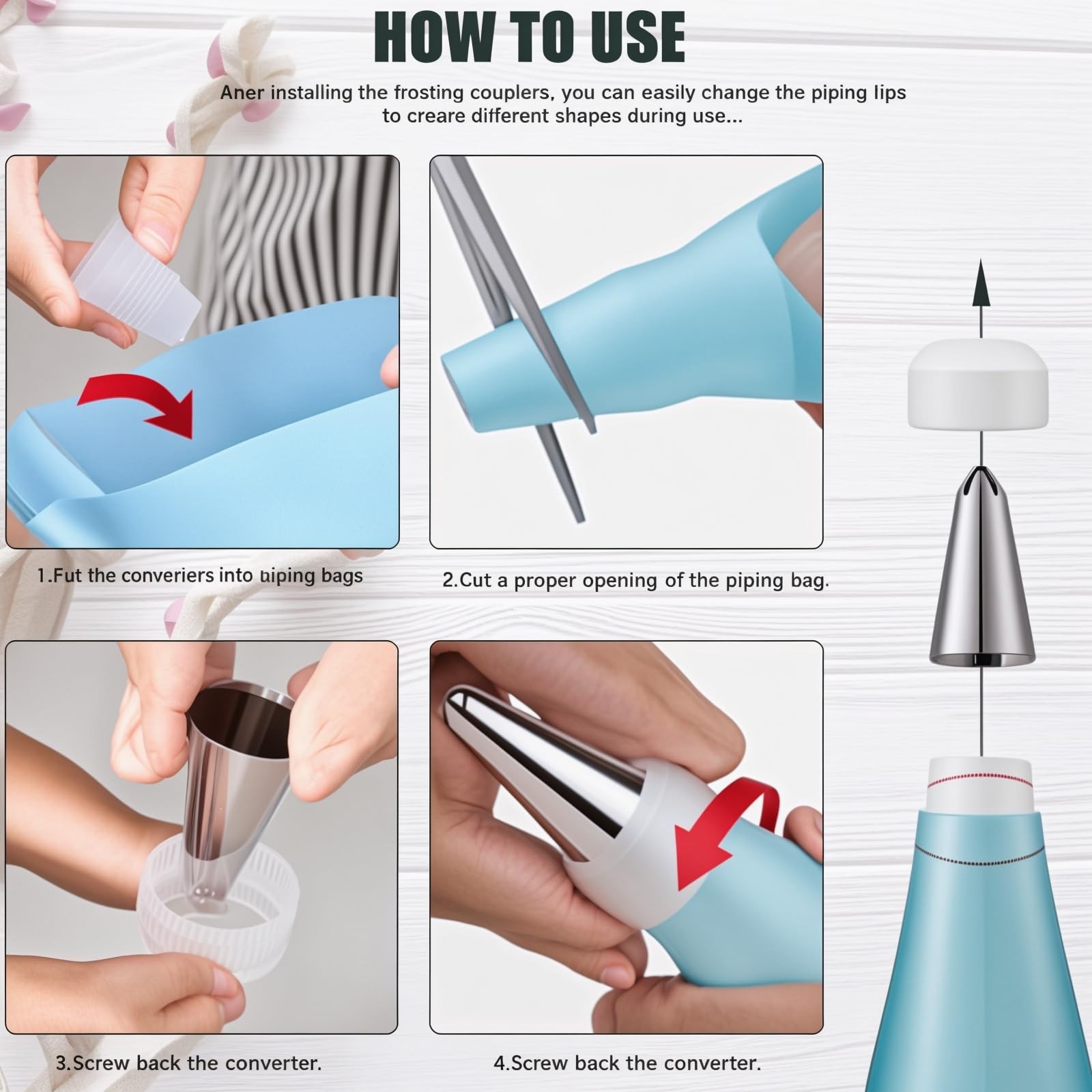 HOW TO USE

Aner installing the frosting couplers, you can easily change the piping lips to creare different shapes during use...

1.Fut the converiers into uiping bags

2.Cut a proper opening of the piping bag.

3.Screw back the converter.

4.Screw back the converter.