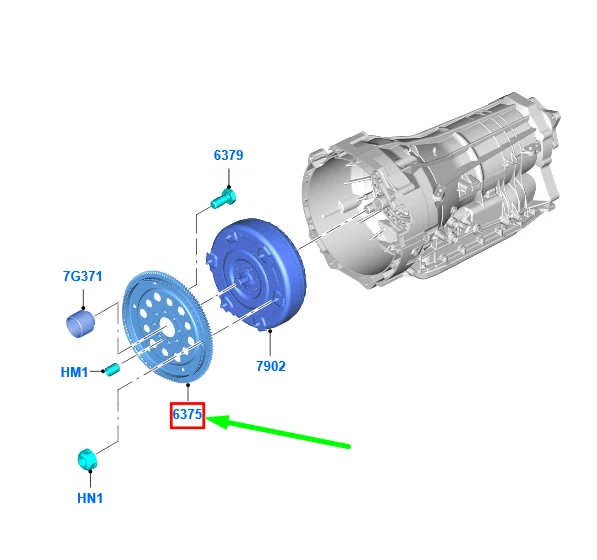 6379

7G371

HM1

7902

6375

HN1