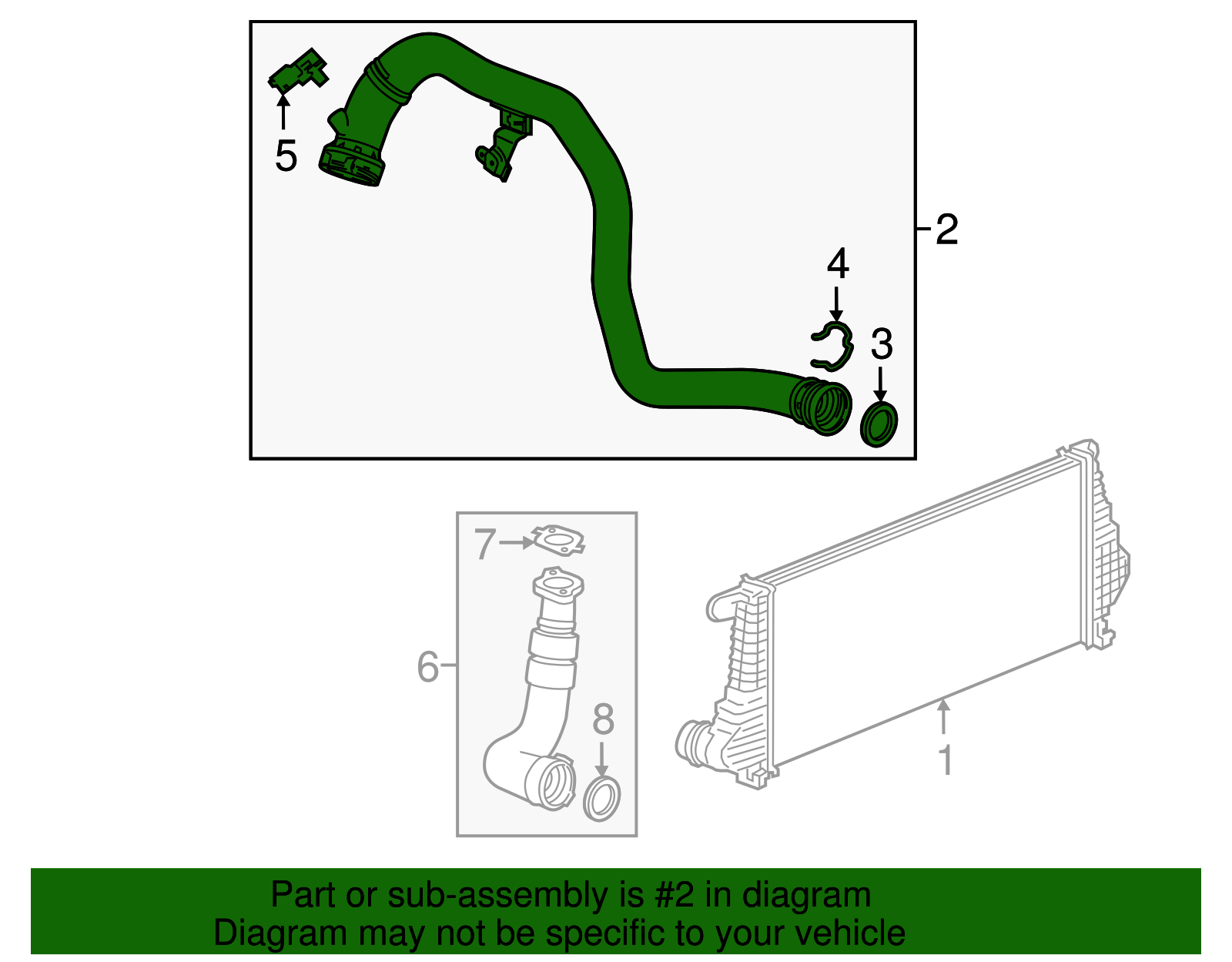 5

2

4

3

7

6

8

1

Part or sub-assembly is #2 in diagram
Diagram may not be specific to your vehicle