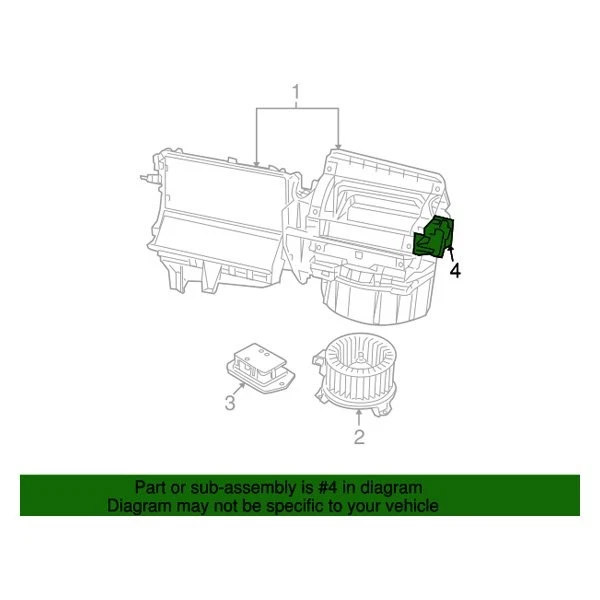 1

4

3

2

Part or sub-assembly is #4 in diagram
Diagram may not be specific to your vehicle