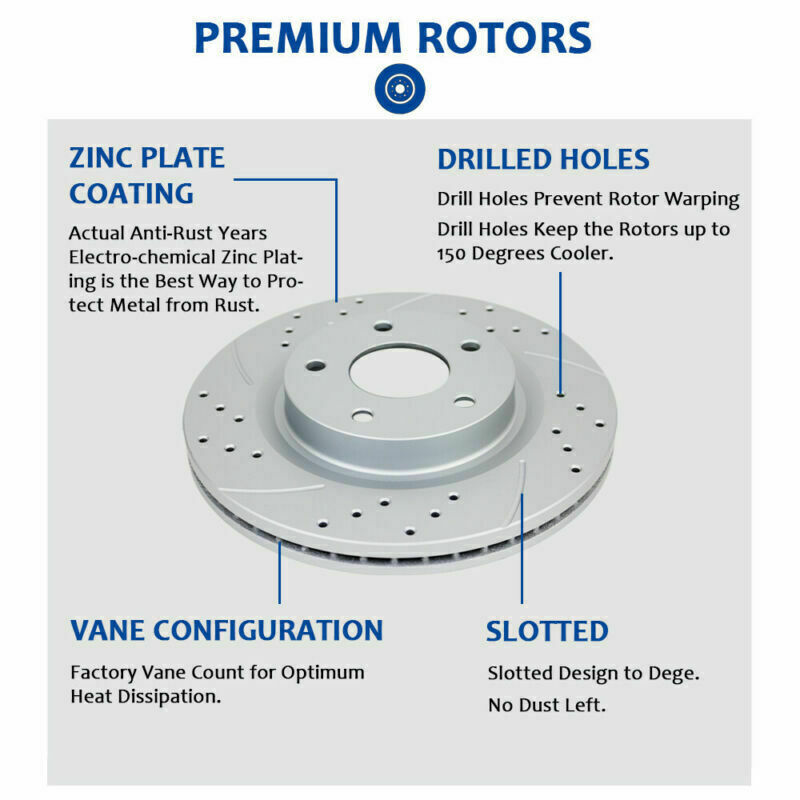 PREMIUM ROTORS

ZINC PLATE COATING

Actual Anti-Rust Years Electro-chemical Zinc Plating is the Best Way to Protect Metal from Rust.

DRILLED HOLES

Drill Holes Prevent Rotor Warping

Drill Holes Keep the Rotors up to 150 Degrees Cooler.

VANE CONFIGURATION

Factory Vane Count for Optimum Heat Dissipation.

SLOTTED

Slotted Design to Dege.

No Dust Left.