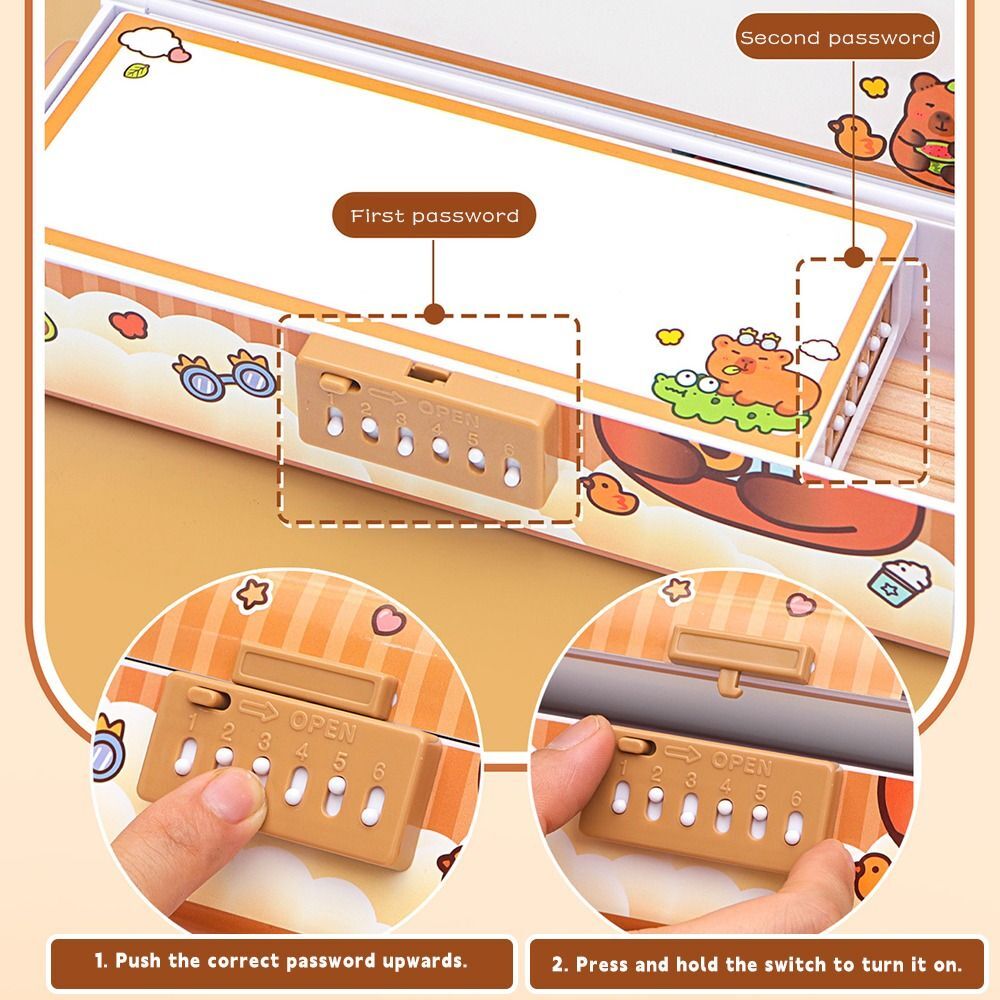 Second password

First password

1 2 3 4 5 6 OPEN

1 2 3 4 5 6 OPEN

1 2 3 4 5 6 OPEN

1. Push the correct password upwards.

2. Press and hold the switch to turn it on.