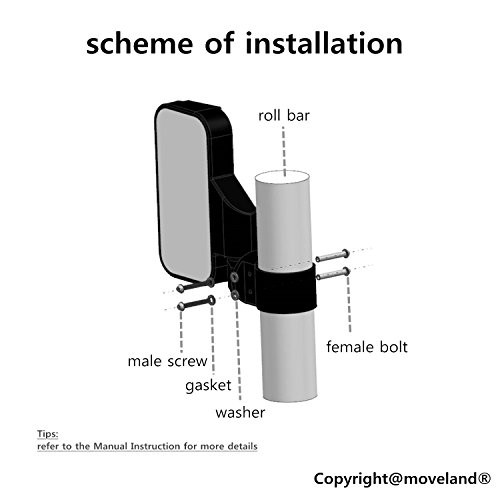 scheme of installation

roll bar

female bolt

male screw

gasket

washer

Tips:
refer to the Manual Instruction for more details

Copyright@moveland®