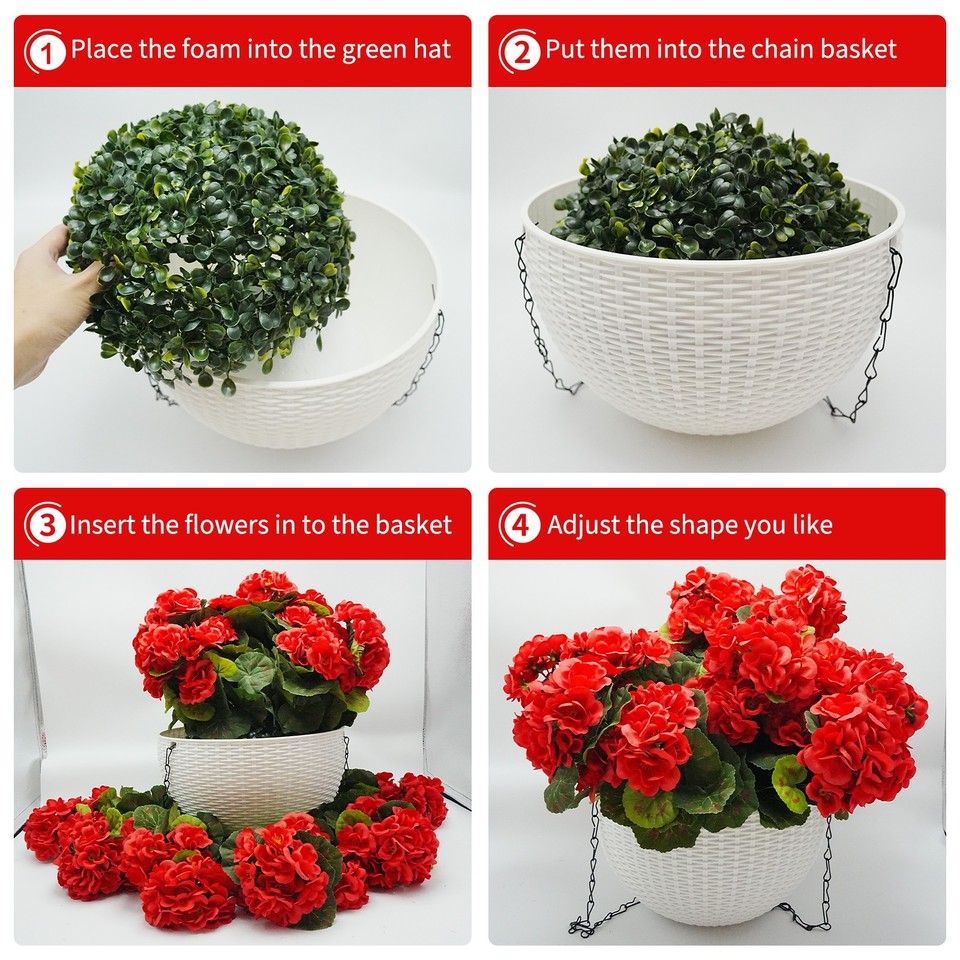 1 Place the foam into the green hat

2 Put them into the chain basket

3 Insert the flowers in to the basket

4 Adjust the shape you like