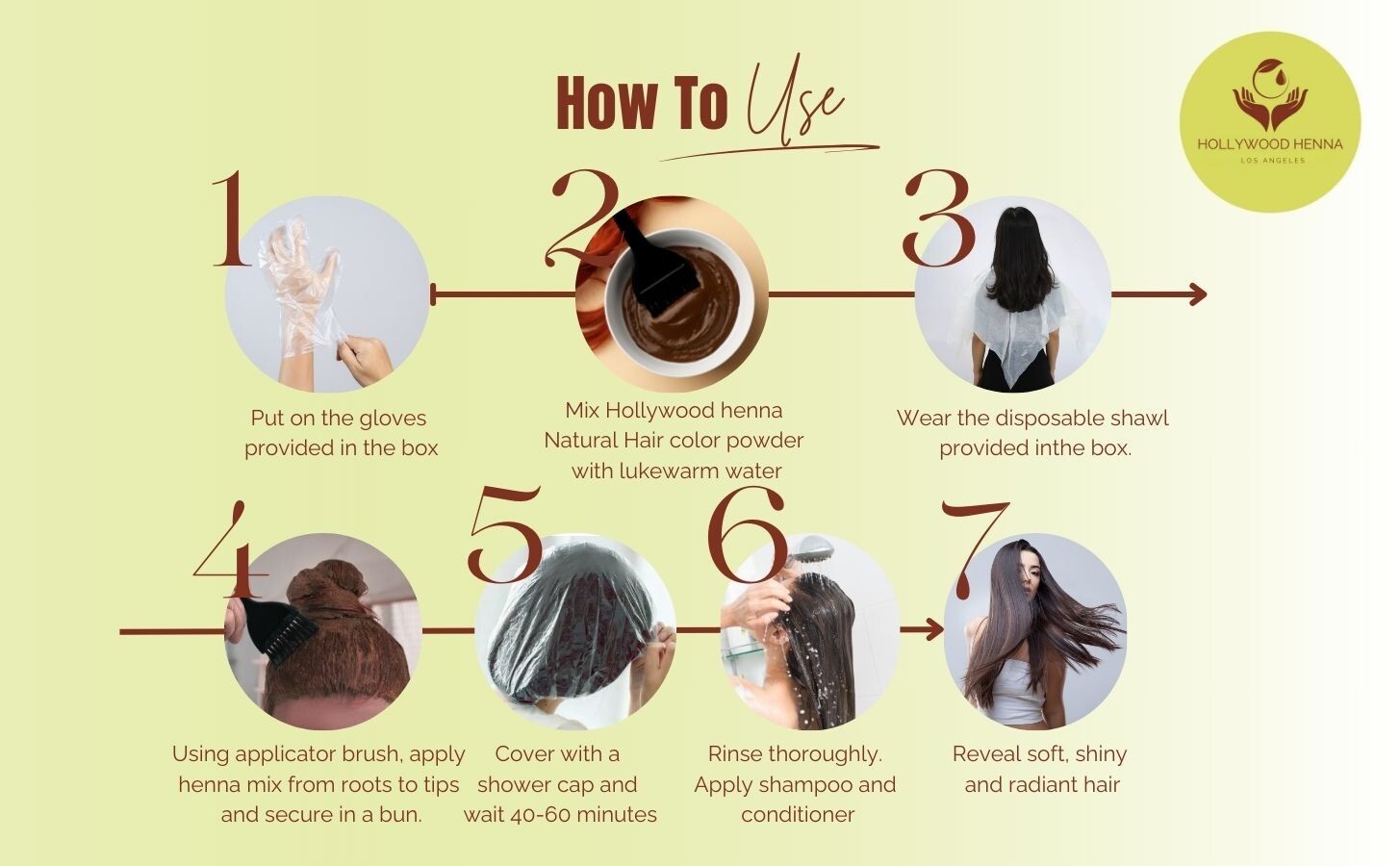 How To Use

HOLLYWOOD HENNA
LOS ANGELES

1
Put on the gloves provided in the box

2
Mix Hollywood henna Natural Hair color powder with lukewarm water

3
Wear the disposable shawl provided inthe box.

4
Using applicator brush, apply henna mix from roots to tips and secure in a bun.

5
Cover with a shower cap and wait 40-60 minutes

6
Rinse thoroughly. Apply shampoo and conditioner

7
Reveal soft, shiny and radiant hair