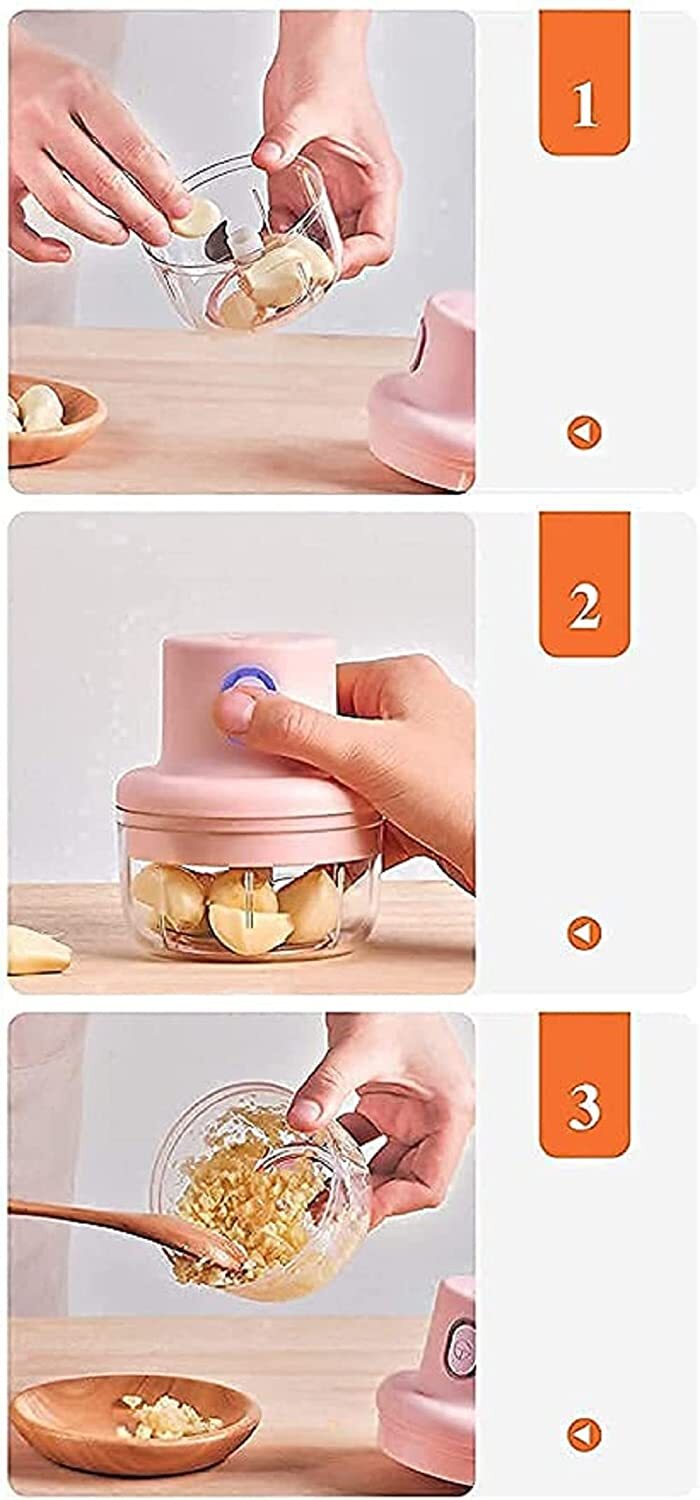 1

2

3