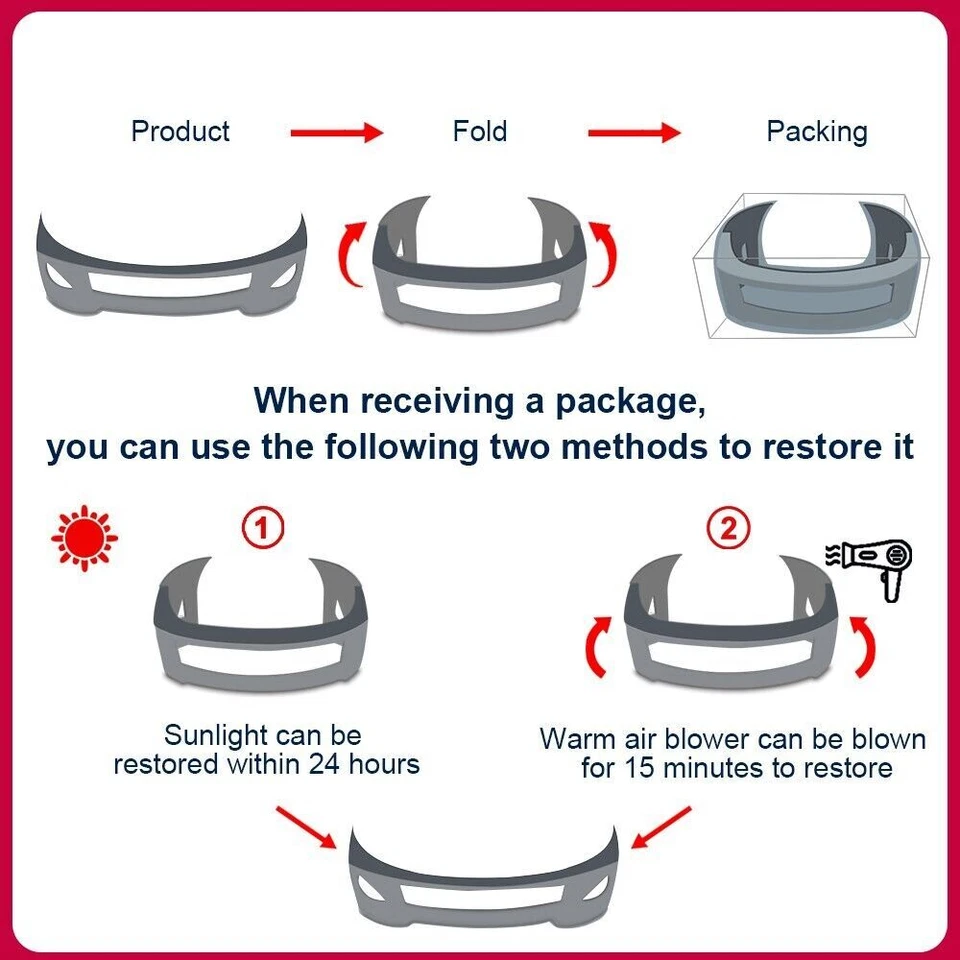 Product

Fold

Packing

When receiving a package,
you can use the following two methods to restore it

①

Sunlight can be restored within 24 hours

②

Warm air blower can be blown for 15 minutes to restore