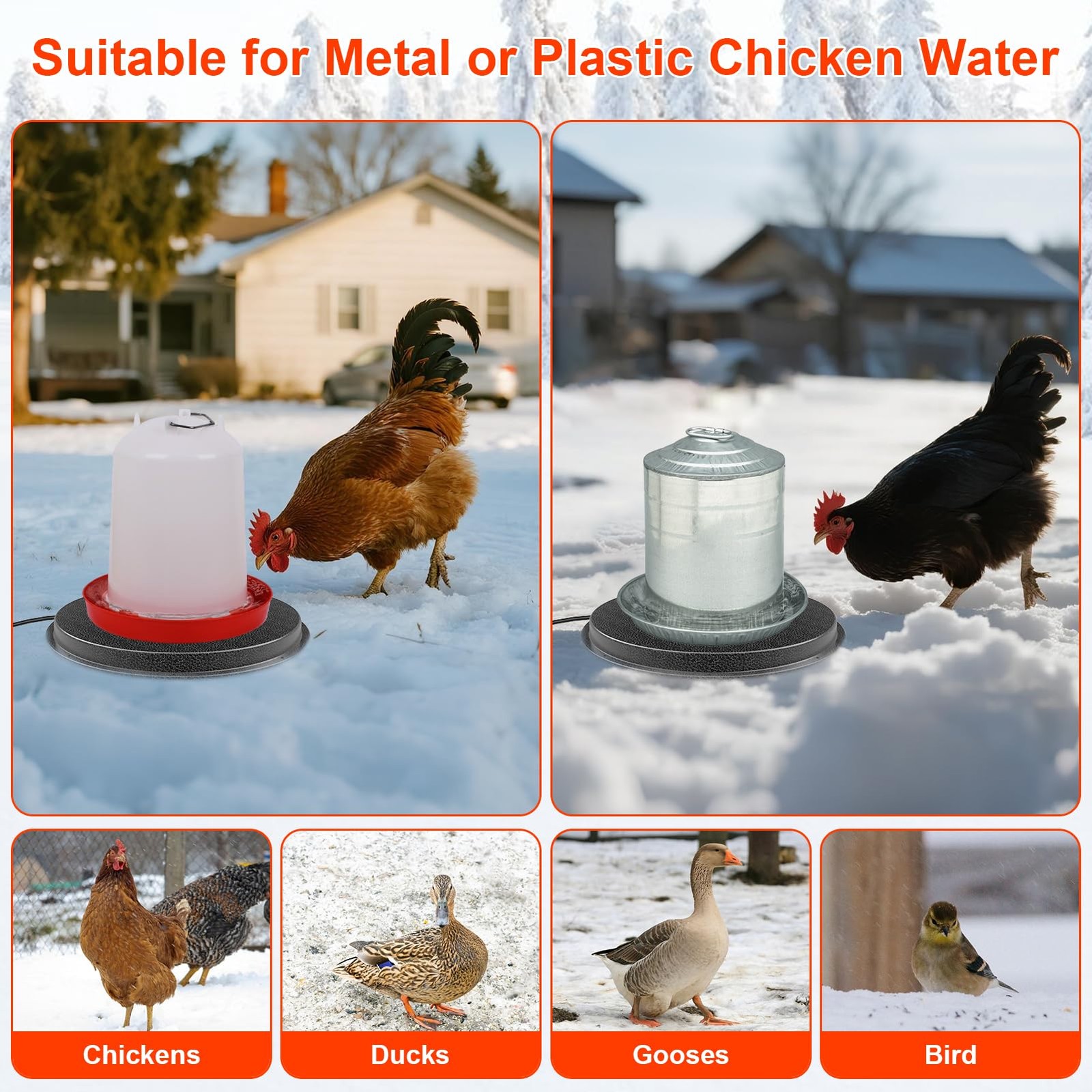 Suitable for Metal or Plastic Chicken Water

Chickens

Ducks

Gooses

Bird