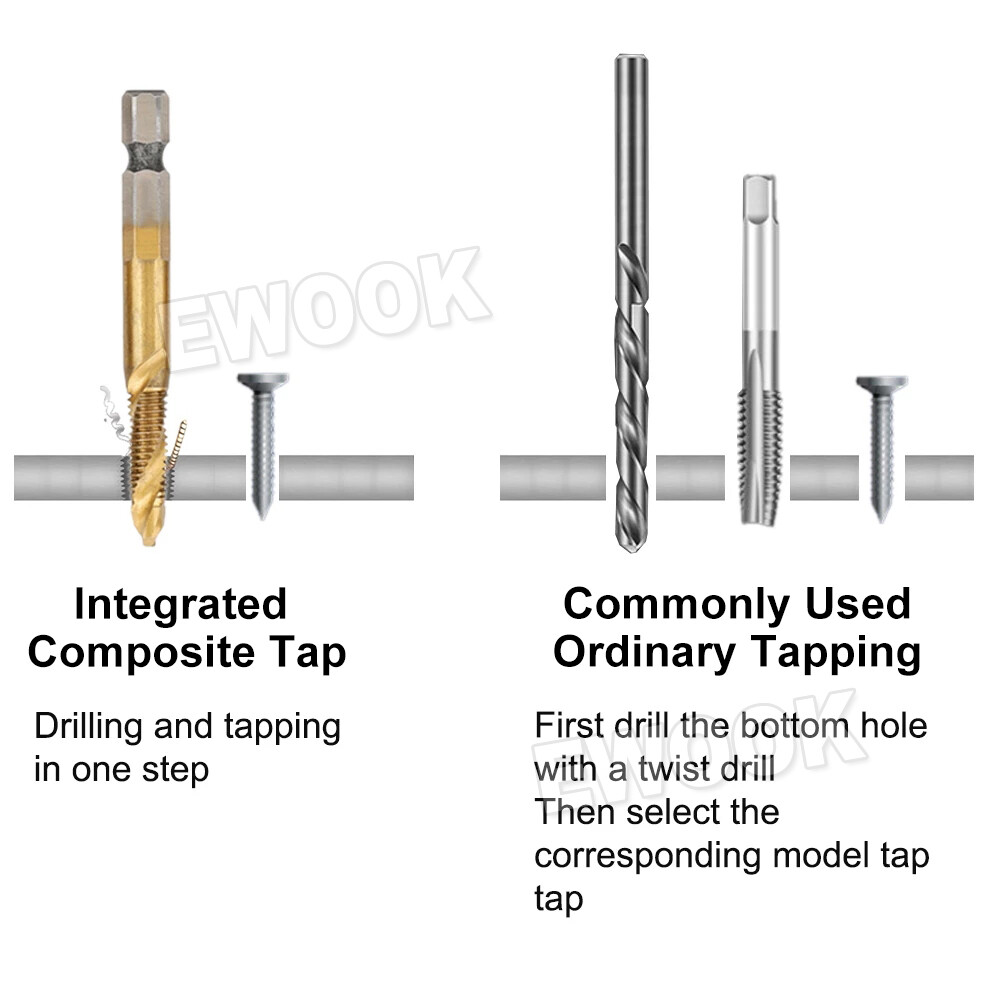 EWOOK

Integrated Composite Tap

Drilling and tapping in one step

Commonly Used Ordinary Tapping

First drill the bottom hole with a twist drill
Then select the corresponding model tap tap

EWOOK