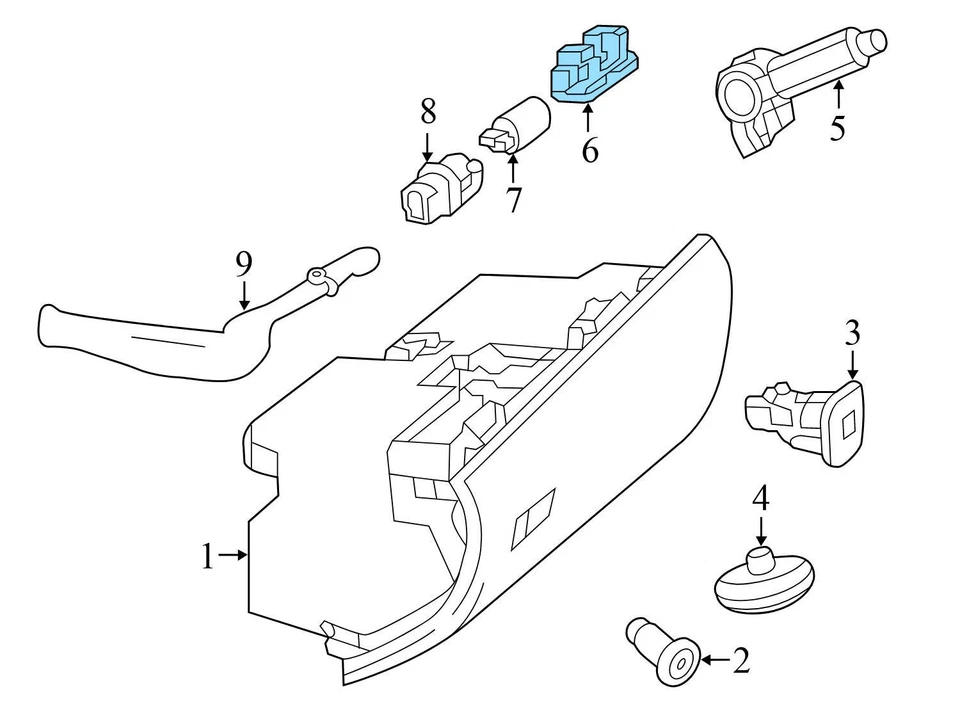 8
7
6
5
9
3
4
1
2