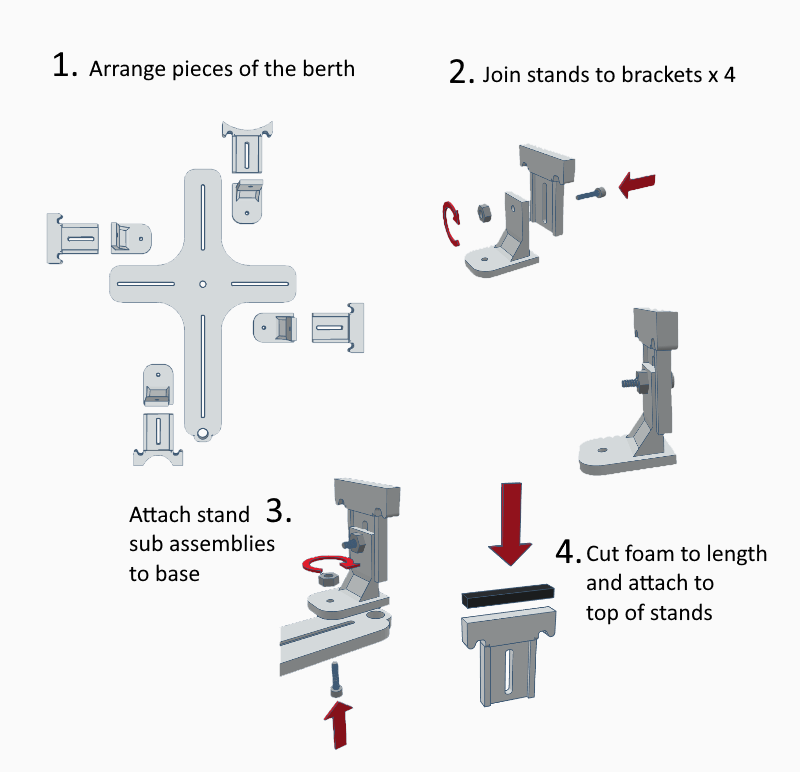 1. Arrange pieces of the berth

2. Join stands to brackets x 4

Attach stand sub assemblies to base 3.

4. Cut foam to length and attach to top of stands