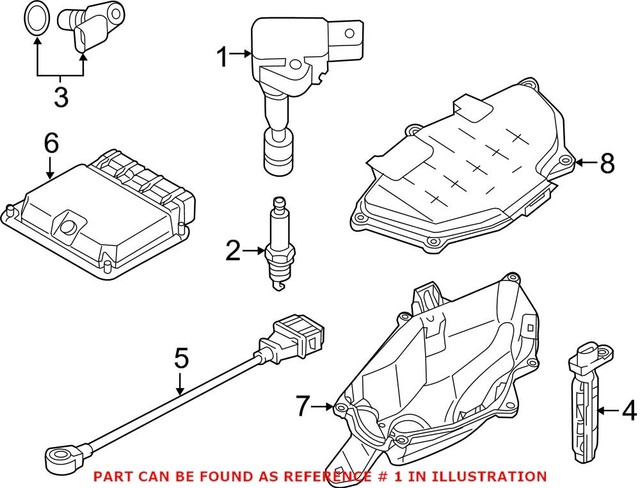 3
1
6
8
2
5
7
4
PART CAN BE FOUND AS REFERENCE # 1 IN ILLUSTRATION