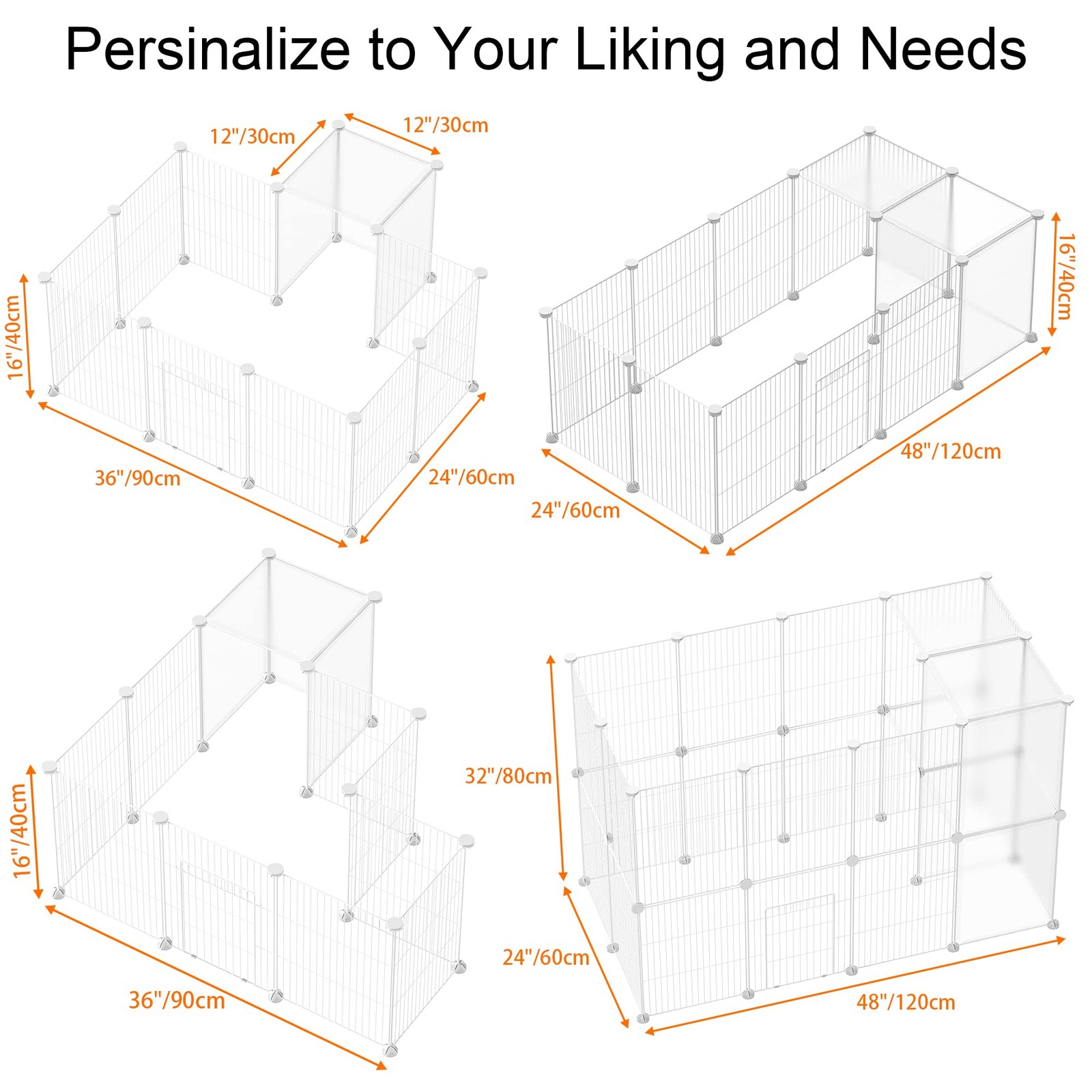 Persinalize to Your Liking and Needs

12"/30cm
12"/30cm
16"/40cm
36"/90cm
24"/60cm

16"/40cm
48"/120cm
24"/60cm

16"/40cm
36"/90cm

32"/80cm
24"/60cm
48"/120cm