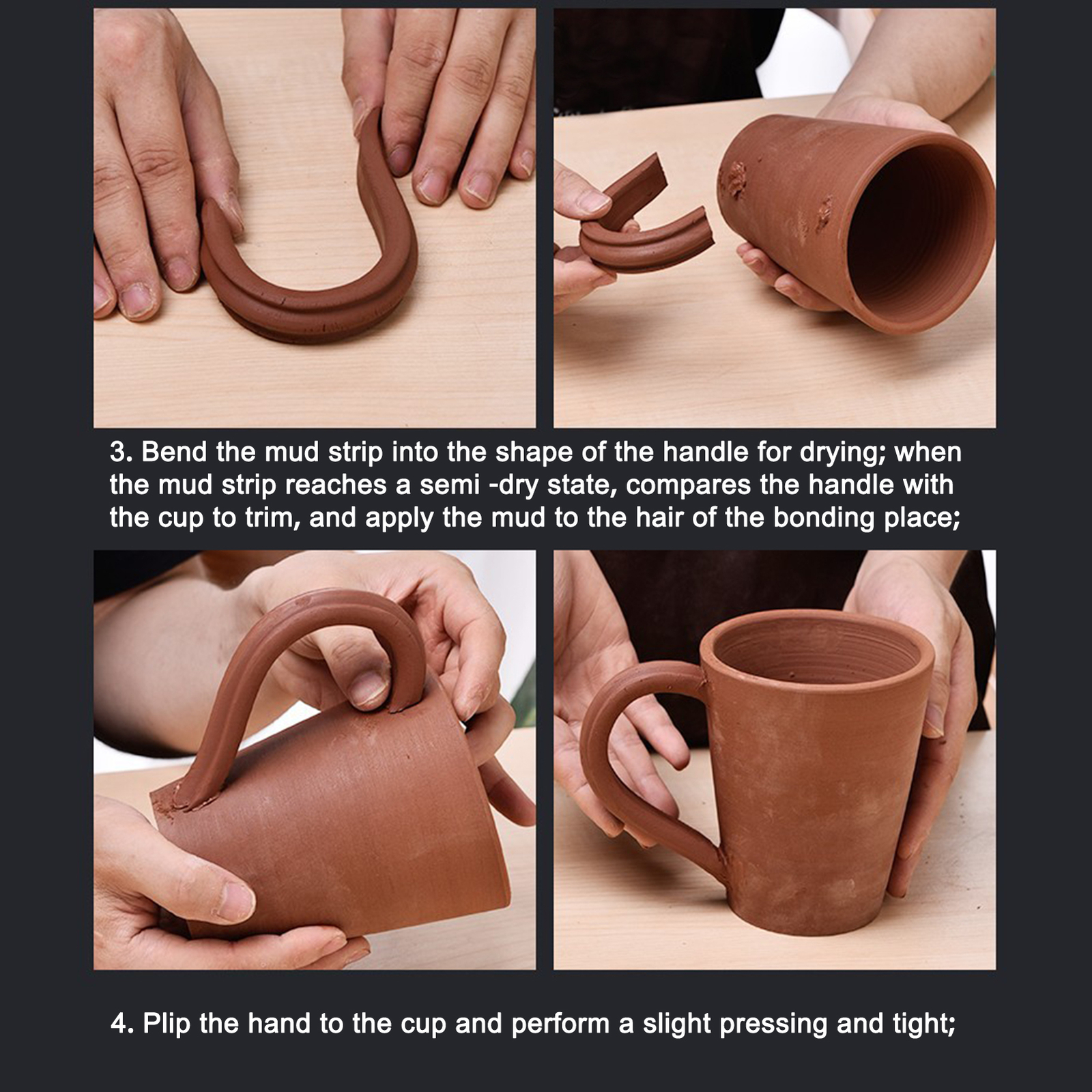 3. Bend the mud strip into the shape of the handle for drying; when the mud strip reaches a semi -dry state, compares the handle with the cup to trim, and apply the mud to the hair of the bonding place;

4. Plip the hand to the cup and perform a slight pressing and tight;