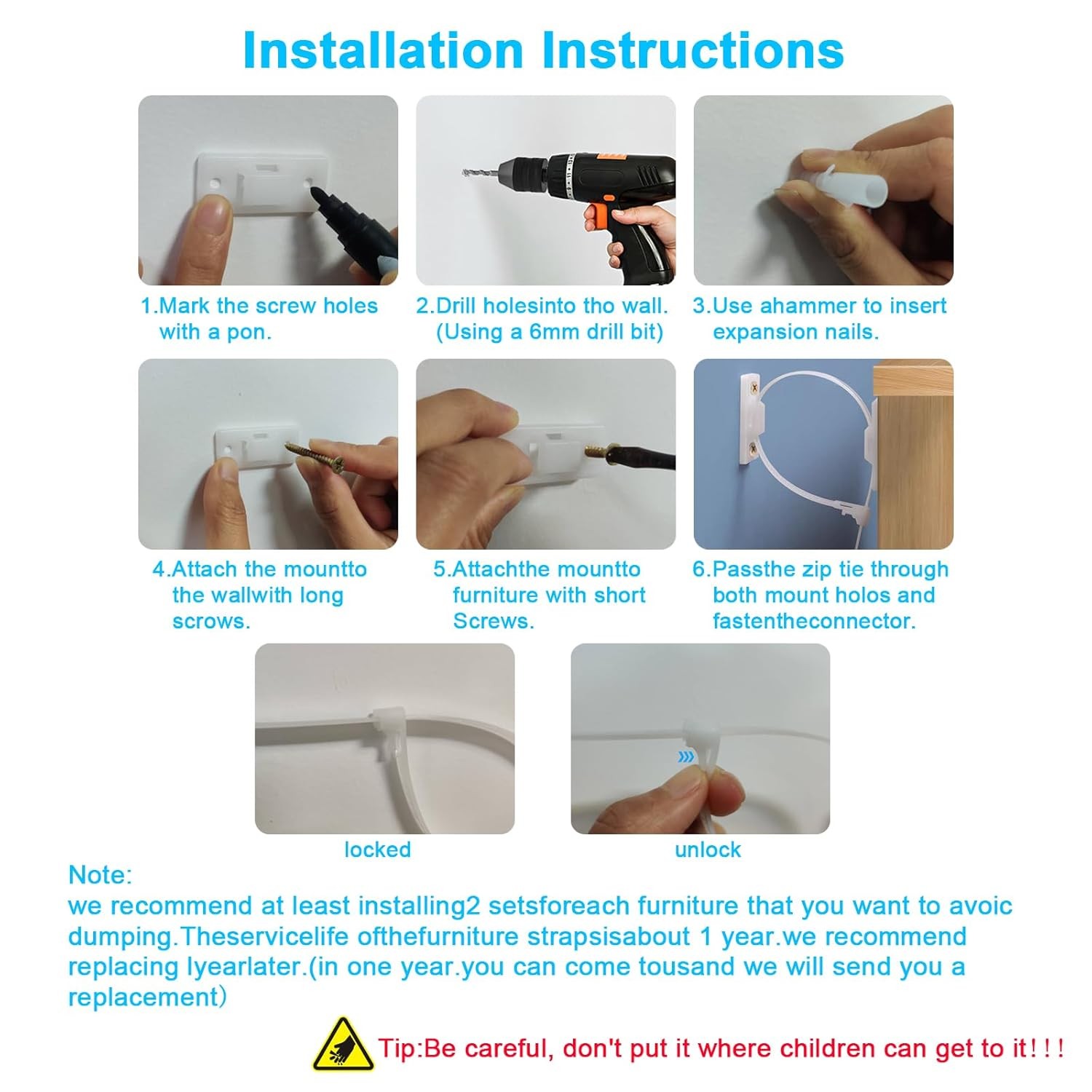 Installation Instructions

1.Mark the screw holes with a pon.

2.Drill holesinto tho wall. (Using a 6mm drill bit)

3.Use ahammer to insert expansion nails.

4.Attach the mountto the wallwith long scrows.

5.Attachthe mountto furniture with short Screws.

6.Passthe zip tie through both mount holos and fastentheconnector.

locked

unlock

Note:
we recommend at least installing2 setsforeach furniture that you want to avoic dumping.Theservicelife ofthefurniture strapsisabout 1 year.we recommend replacing lyearlater.(in one year.you can come tousand we will send you a replacement)

Tip:Be careful, don't put it where children can get to it!!!