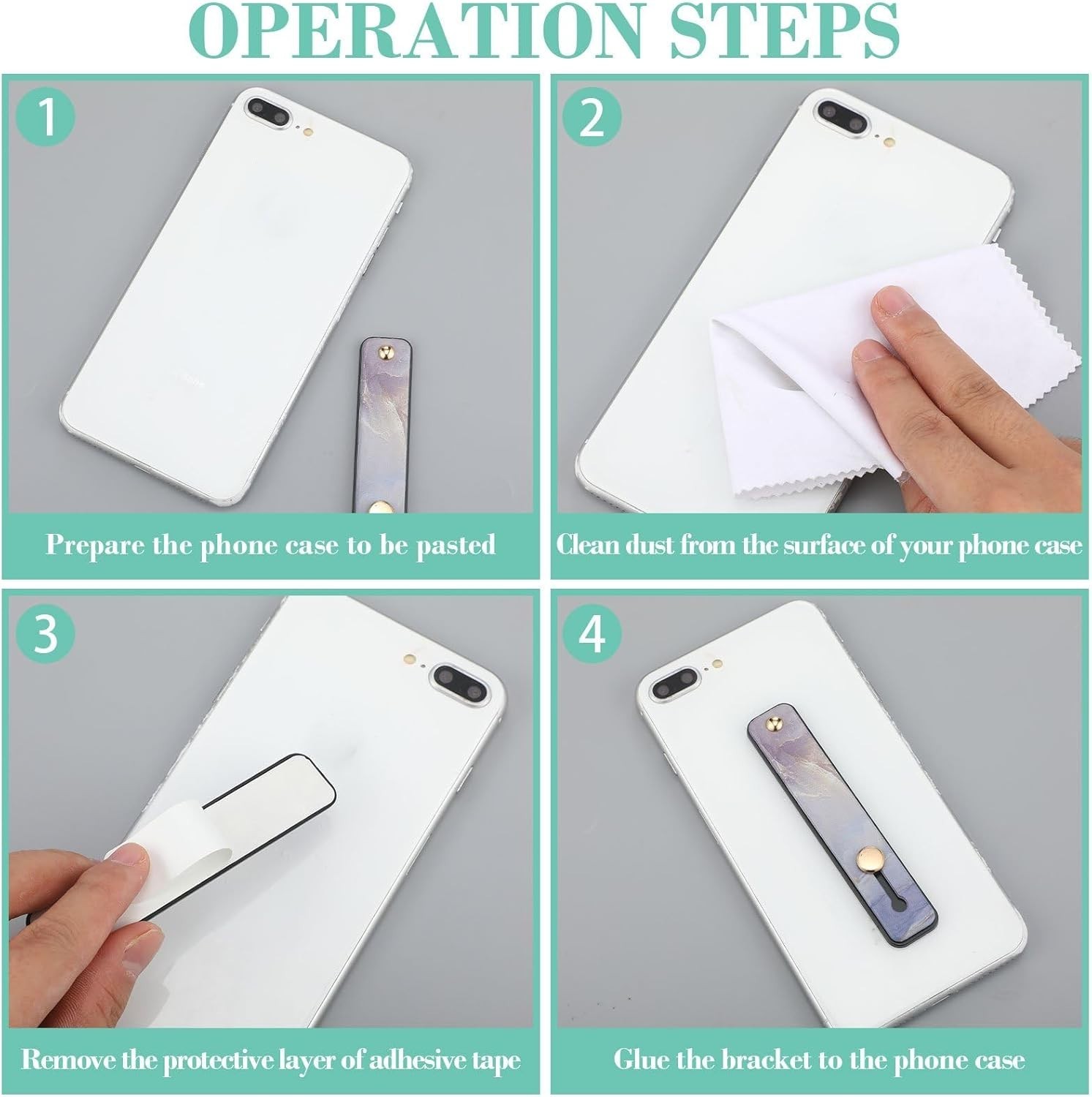 OPERATION STEPS

1

Prepare the phone case to be pasted

2

Clean dust from the surface of your phone case

3

Remove the protective layer of adhesive tape

4

Glue the bracket to the phone case