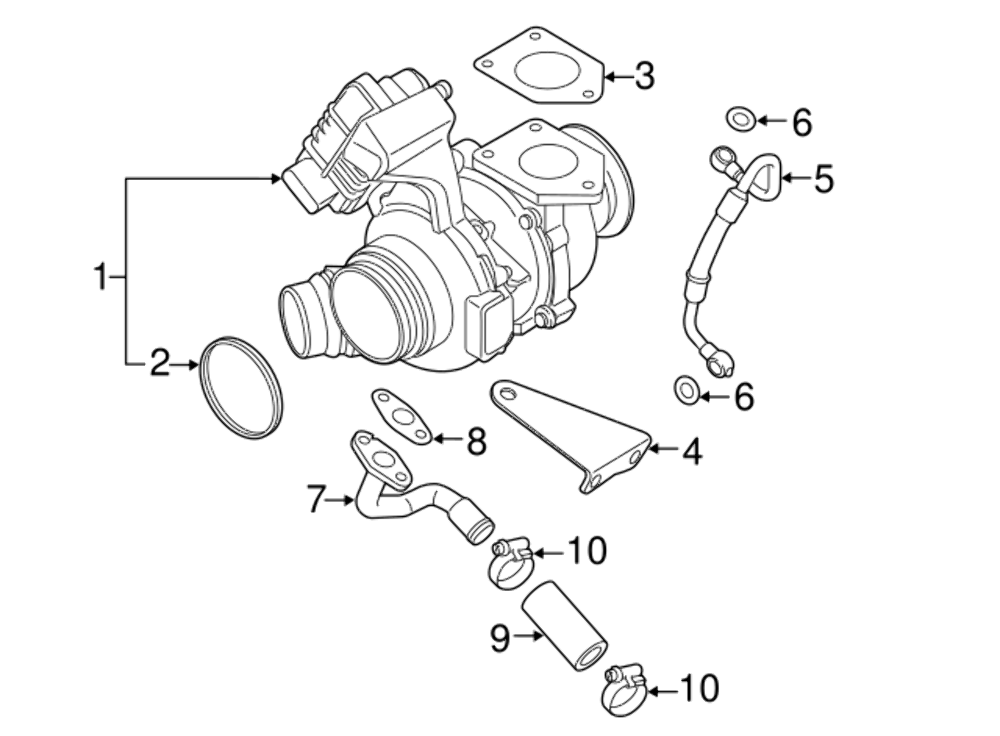 3
6
5
1
2
6
8
4
7
10
9
10