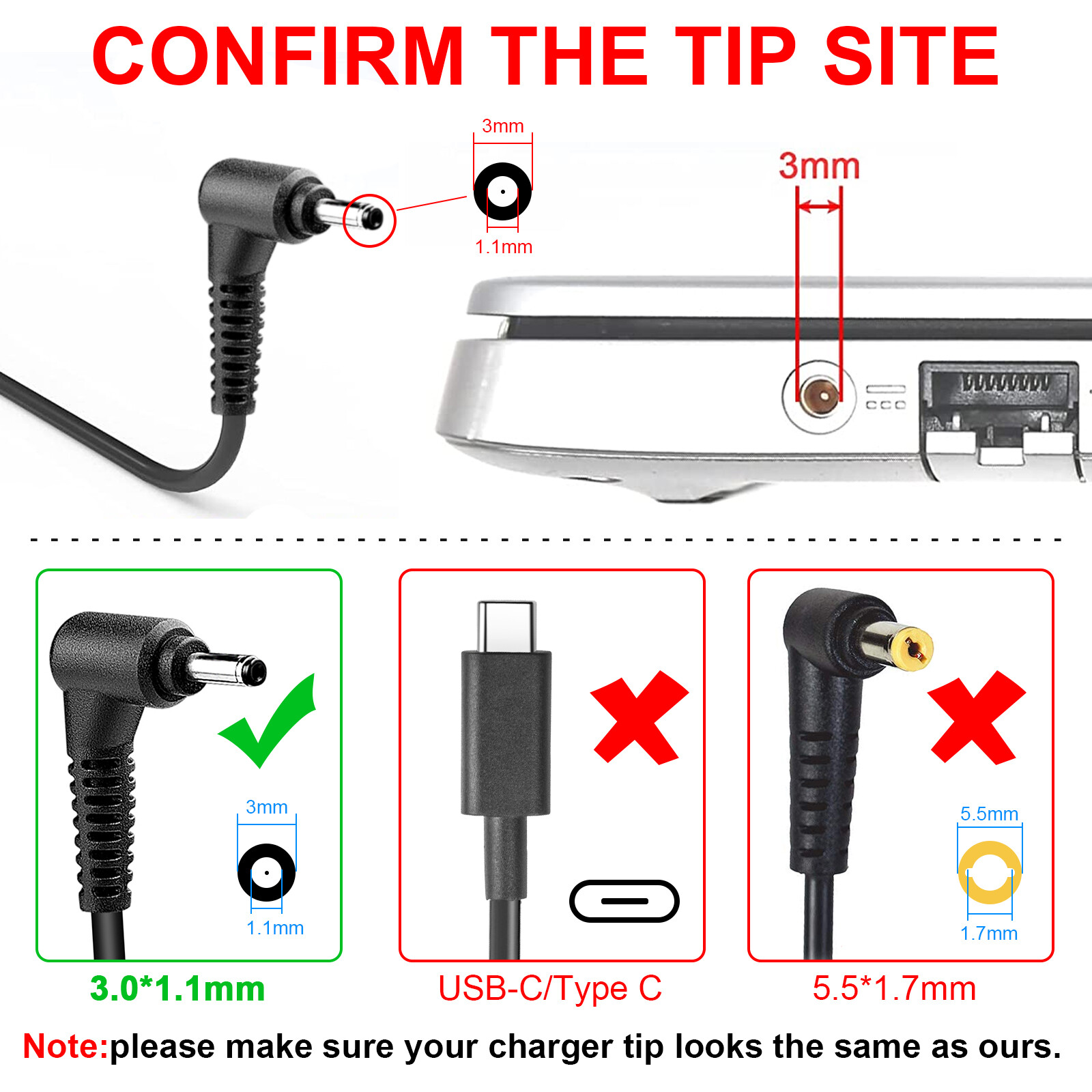 CONFIRM THE TIP SITE

3mm

1.1mm

3mm

3mm

1.1mm

3.0*1.1mm

USB-C/Type C

5.5mm

1.7mm

5.5*1.7mm

Note:please make sure your charger tip looks the same as ours.