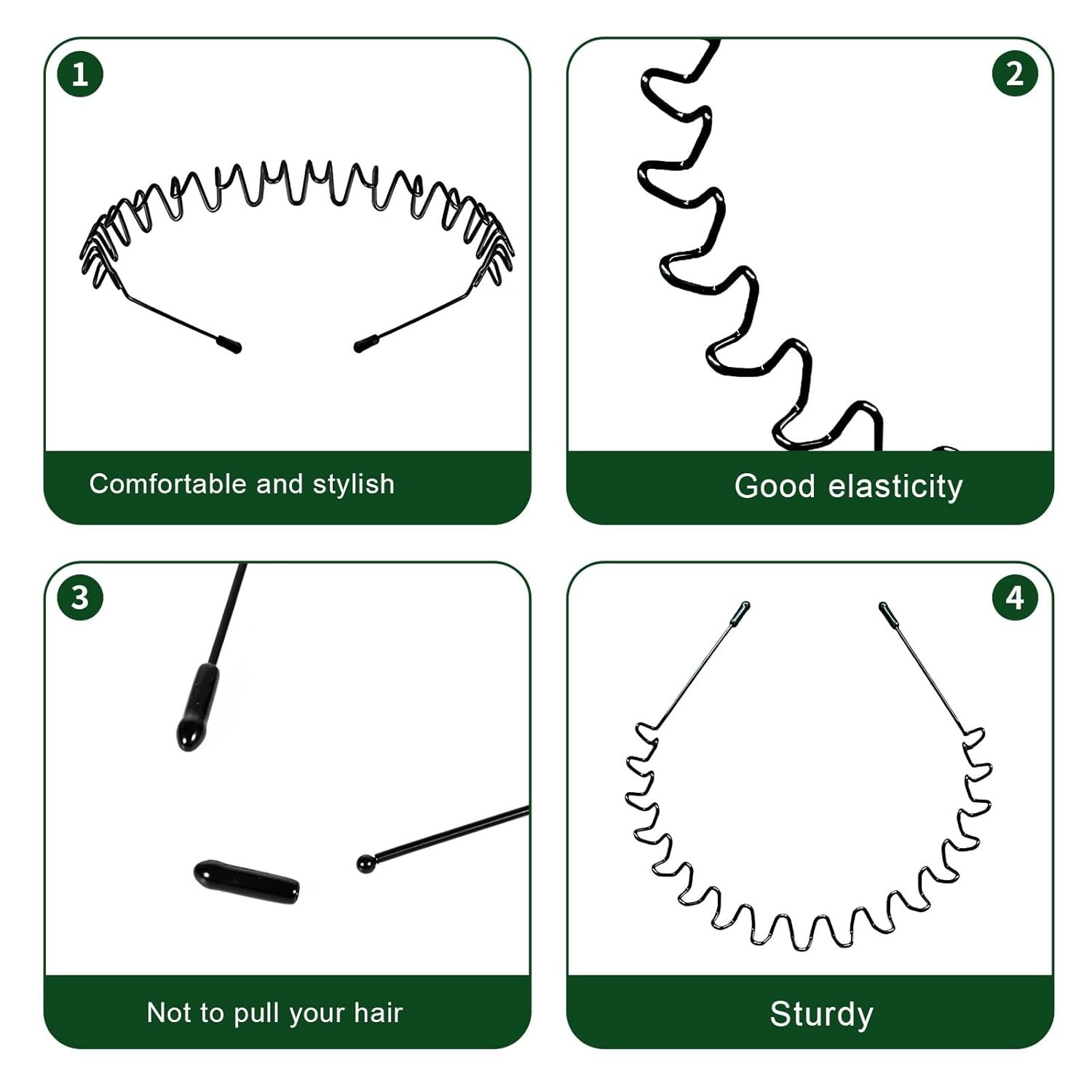 1

Comfortable and stylish

2

Good elasticity

3

Not to pull your hair

4

Sturdy