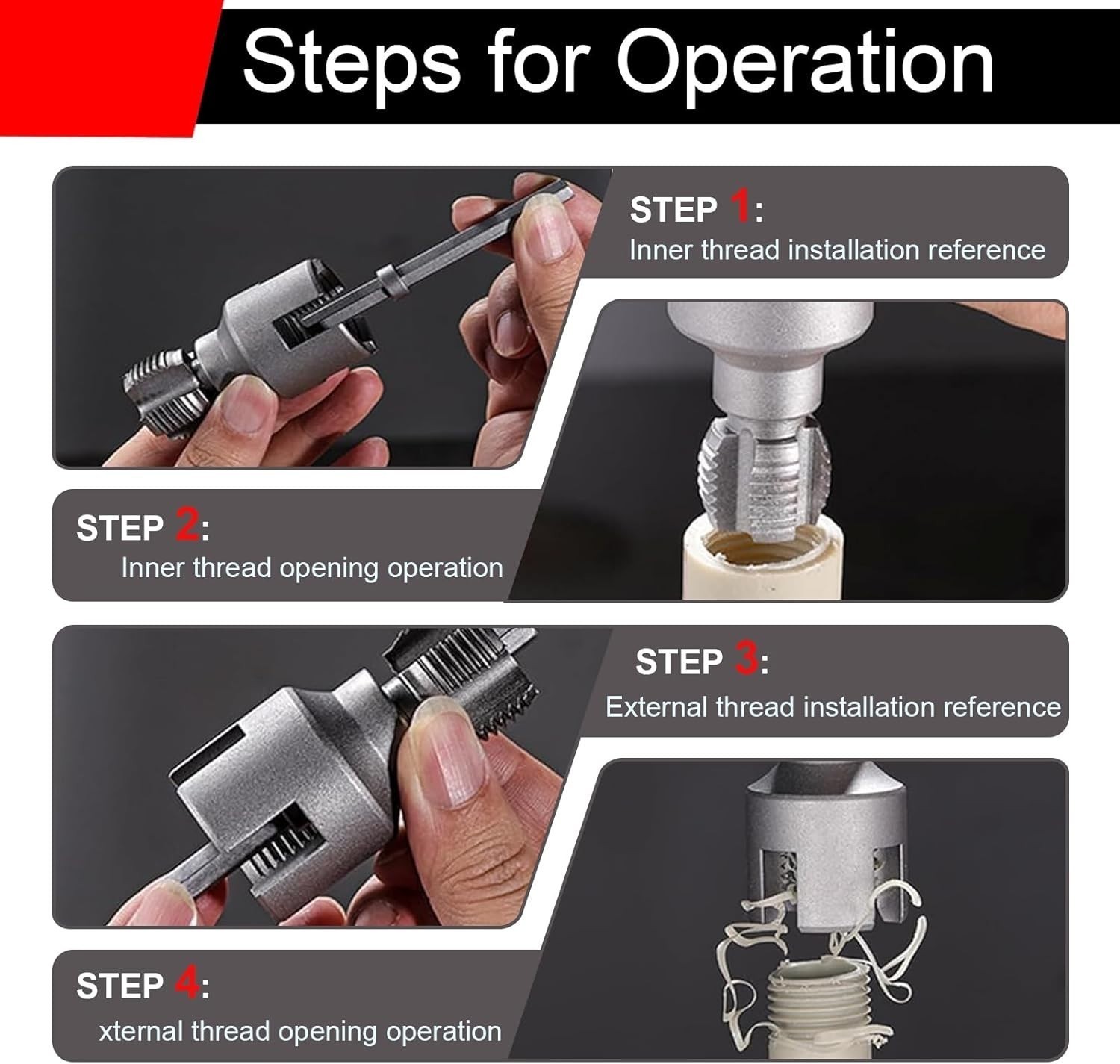 Steps for Operation

STEP 1:
Inner thread installation reference

STEP 2:
Inner thread opening operation

STEP 3:
External thread installation reference

STEP 4:
xternal thread opening operation