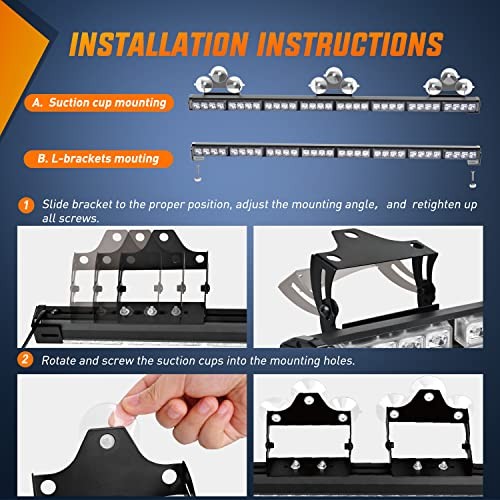 INSTALLATION INSTRUCTIONS

A. Suction cup mounting

B. L-brackets mouting

1 Slide bracket to the proper position, adjust the mounting angle, and retighten up all screws.

2 Rotate and screw the suction cups into the mounting holes.