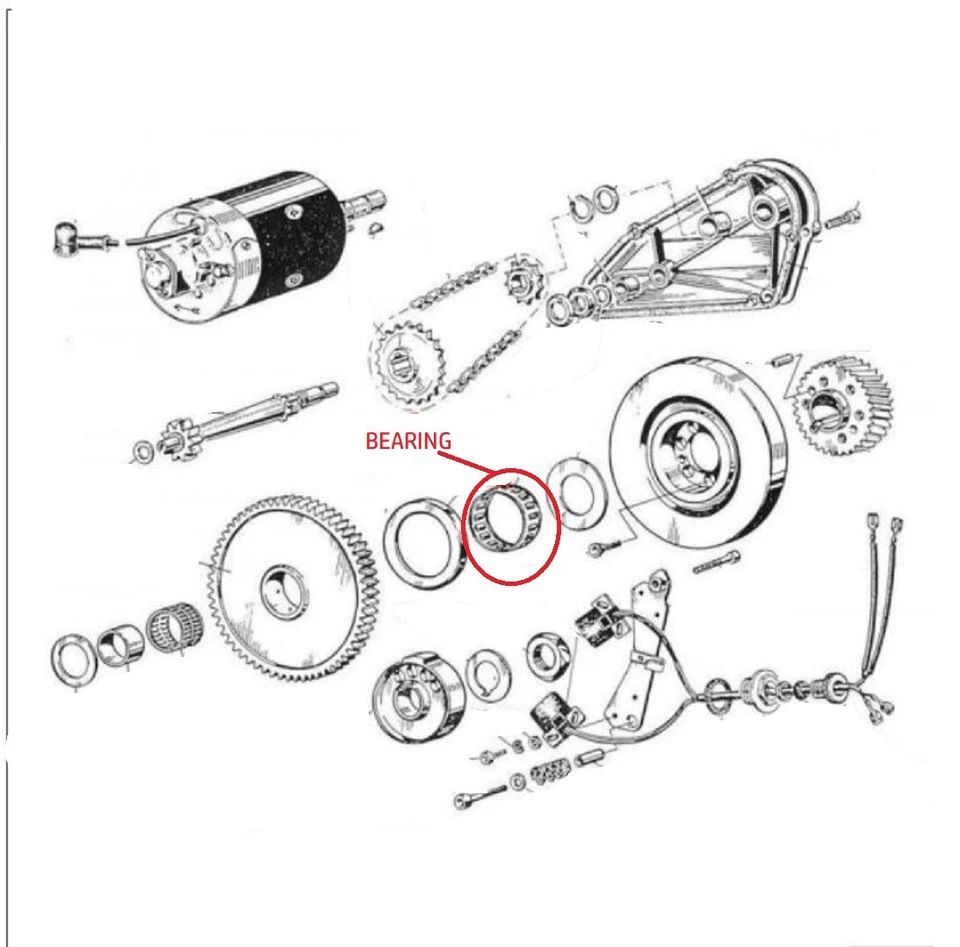 BEARING