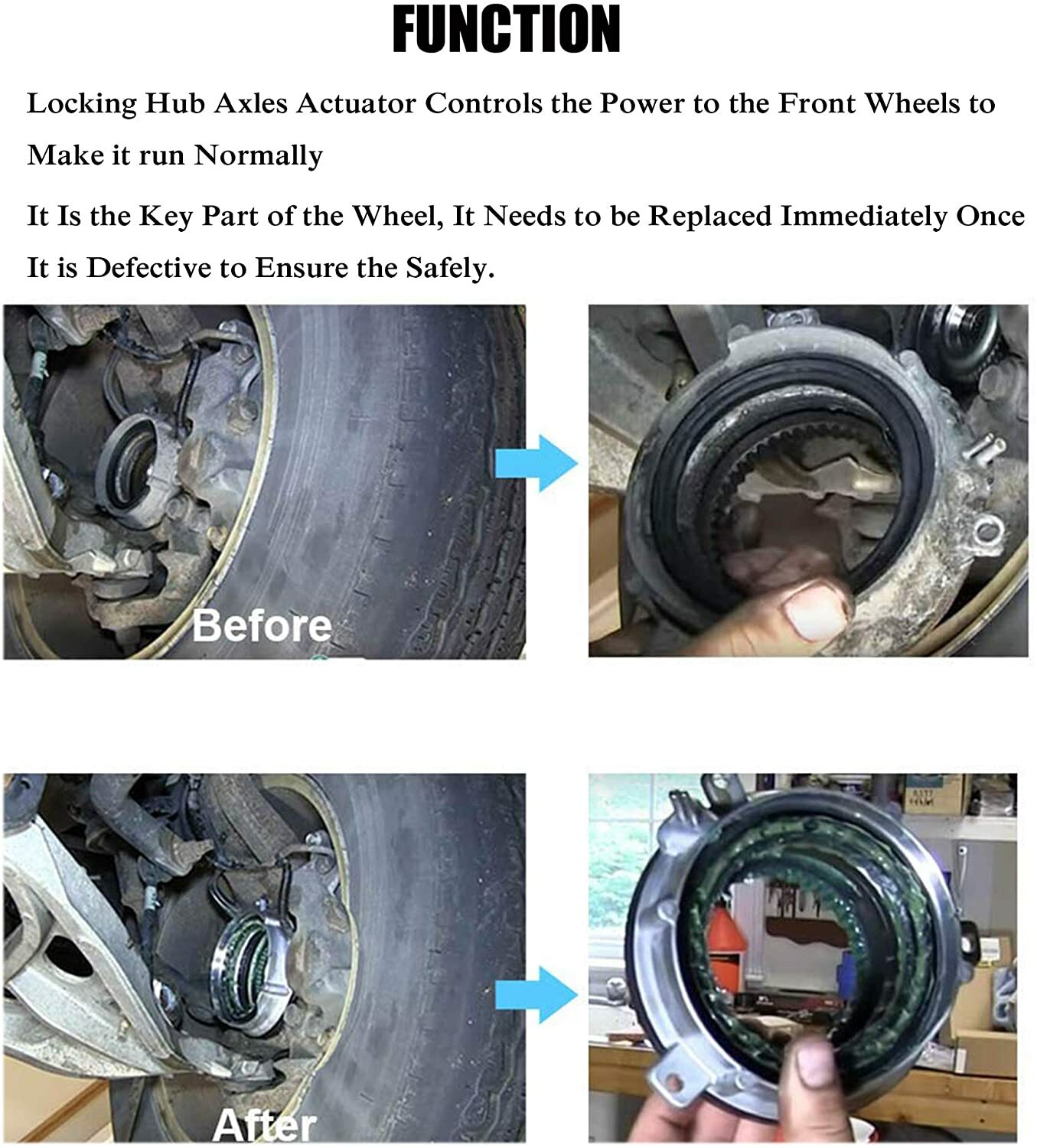 FUNCTION

Locking Hub Axles Actuator Controls the Power to the Front Wheels to Make it run Normally

It Is the Key Part of the Wheel, It Needs to be Replaced Immediately Once It is Defective to Ensure the Safely.

Before

After