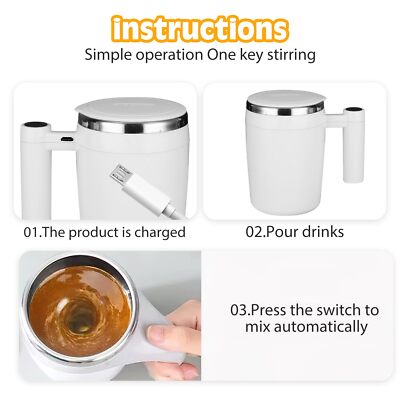 instructions
Simple operation One key stirring

01.The product is charged

02.Pour drinks

03.Press the switch to mix automatically