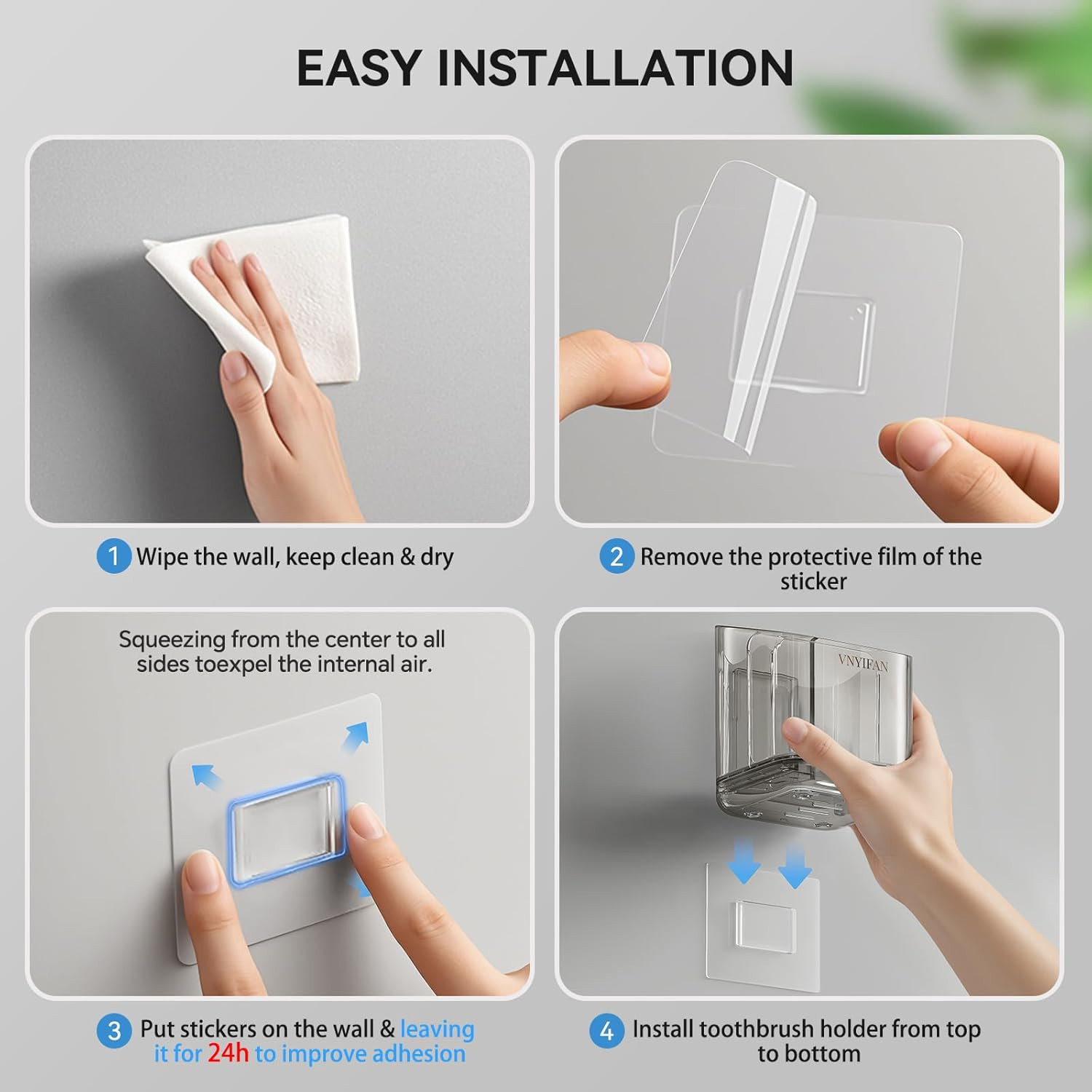 EASY INSTALLATION

1 Wipe the wall, keep clean & dry

2 Remove the protective film of the sticker

Squeezing from the center to all sides toexpel the internal air.

VNYIFAN

3 Put stickers on the wall & leaving it for 24h to improve adhesion

4 Install toothbrush holder from top to bottom