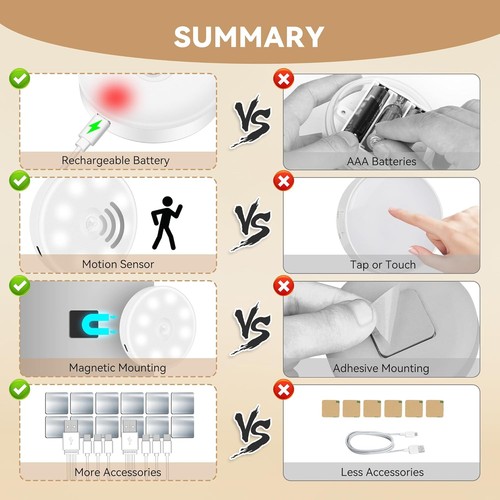 SUMMARY

Rechargeable Battery

VS

AAA Batteries

Motion Sensor

VS

Tap or Touch

Magnetic Mounting

VS

Adhesive Mounting

More Accessories

VS

Less Accessories