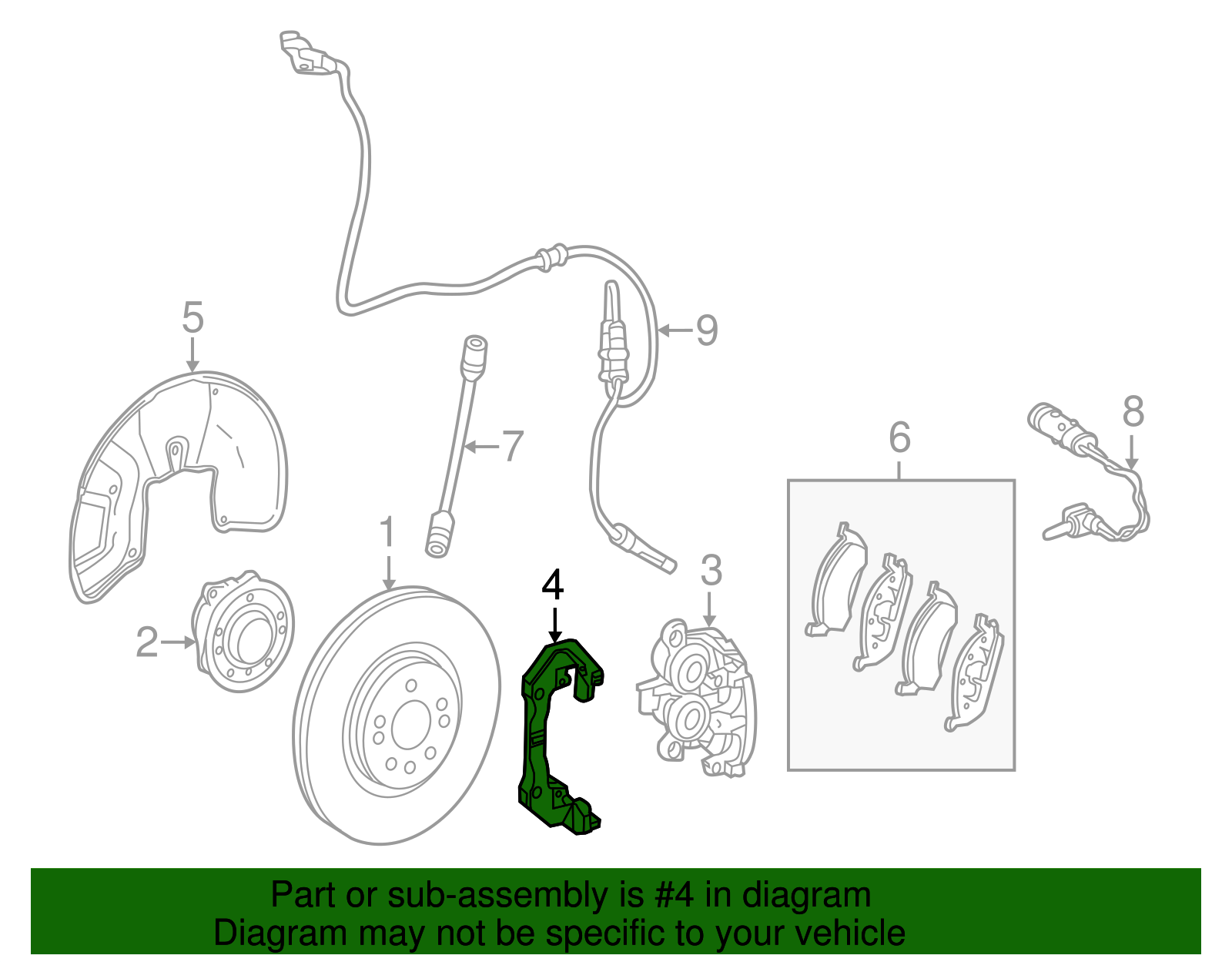 5
9
7
8
6
1
3
4
2

Part or sub-assembly is #4 in diagram
Diagram may not be specific to your vehicle