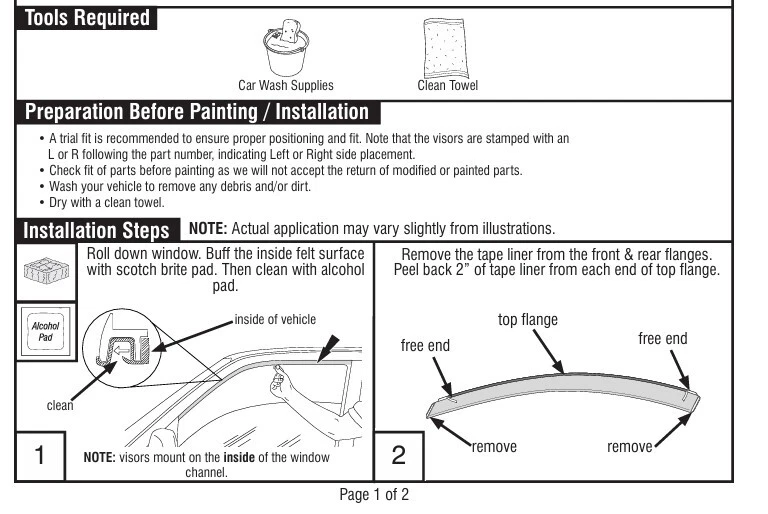 Tools Required

Car Wash Supplies

Clean Towel

Preparation Before Painting / Installation

• A trial fit is recommended to ensure proper positioning and fit. Note that the visors are stamped with an L or R following the part number, indicating Left or Right side placement.
• Check fit of parts before painting as we will not accept the return of modified or painted parts.
• Wash your vehicle to remove any debris and/or dirt.
• Dry with a clean towel.

Installation Steps NOTE: Actual application may vary slightly from illustrations.

Roll down window. Buff the inside felt surface with scotch brite pad. Then clean with alcohol pad.

Alcohol Pad

inside of vehicle

clean

1

NOTE: visors mount on the inside of the window channel.

Remove the tape liner from the front & rear flanges. Peel back 2" of tape liner from each end of top flange.

top flange

free end

free end

remove

remove

2

Page 1 of 2