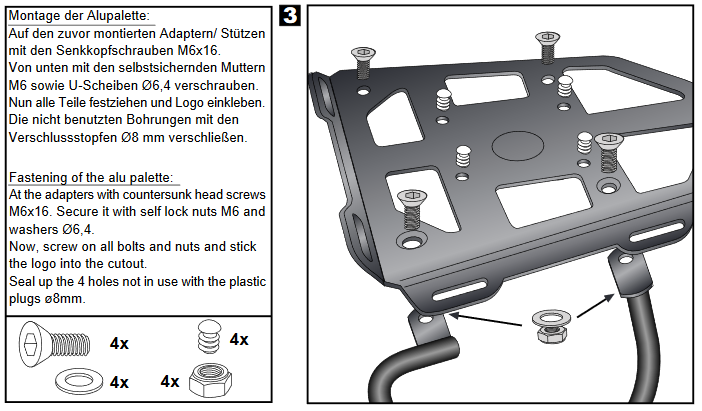 Montage der Alupalette:
Auf den zuvor montierten Adaptern/ Stützen mit den Senkkopfschrauben M6x16.
Von unten mit den selbstsichernden Muttern M6 sowie U-Scheiben Ø6,4 verschrauben.
Nun alle Teile festziehen und Logo einkleben.
Die nicht benutzten Bohrungen mit den Verschlussstopfen Ø8 mm verschließen.

Fastening of the alu palette:
At the adapters with countersunk head screws M6x16. Secure it with self lock nuts M6 and washers Ø6,4.
Now, screw on all bolts and nuts and stick the logo into the cutout.
Seal up the 4 holes not in use with the plastic plugs ø8mm.

4x
4x
4x
4x

3