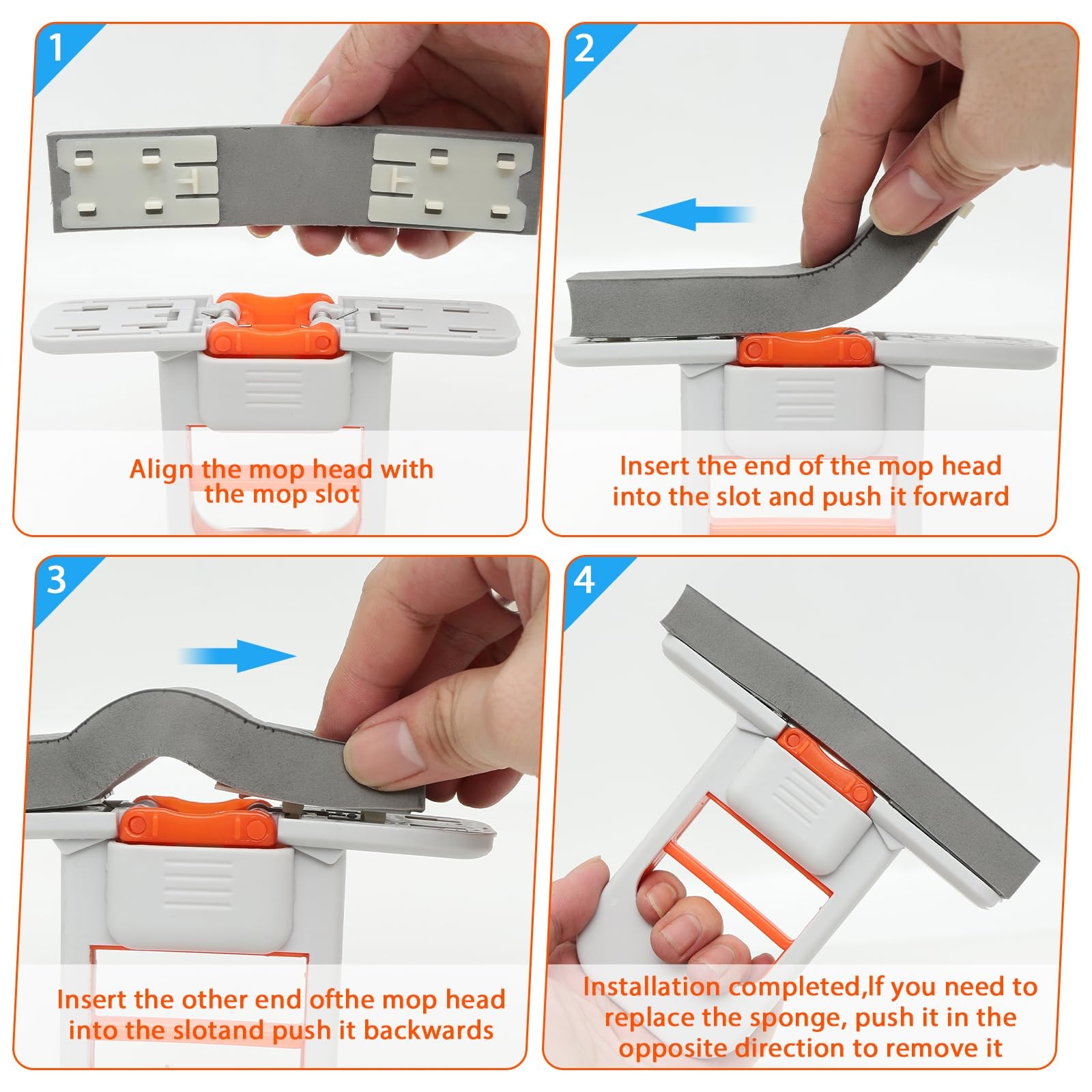 1

Align the mop head with the mop slot

2

Insert the end of the mop head into the slot and push it forward

3

Insert the other end ofthe mop head into the slotand push it backwards

4

Installation completed,If you need to replace the sponge, push it in the opposite direction to remove it