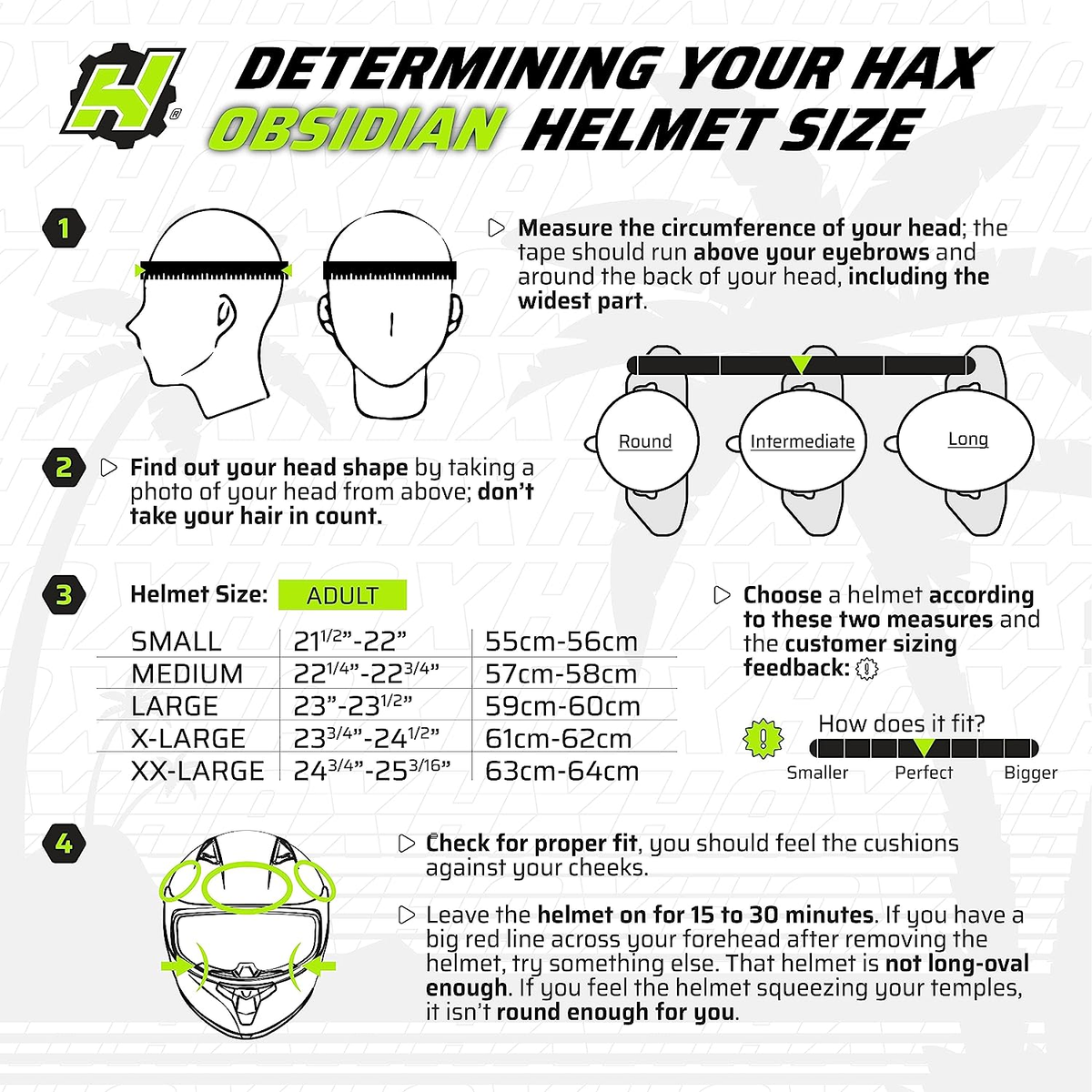 DETERMINING YOUR HAX OBSIDIAN HELMET SIZE

1

Measure the circumference of your head; the tape should run above your eyebrows and around the back of your head, including the widest part.

Round
Intermediate
Long

2

Find out your head shape by taking a photo of your head from above; don't take your hair in count.

3

Helmet Size: ADULT

| SMALL | $21^{1/2}$"-22" | 55cm-56cm |
|---|---|---|
| MEDIUM | $22^{1/4}$"-$22^{3/4}$" | 57cm-58cm |
| LARGE | 23"-$23^{1/2}$" | 59cm-60cm |
| X-LARGE | $23^{3/4}$"-$24^{1/2}$" | 61cm-62cm |
| XX-LARGE | $24^{3/4}$"-$25^{3/16}$" | 63cm-64cm |

Choose a helmet according to these two measures and the customer sizing feedback:

How does it fit?
Smaller Perfect Bigger

4

Check for proper fit, you should feel the cushions against your cheeks.

Leave the helmet on for 15 to 30 minutes. If you have a big red line across your forehead after removing the helmet, try something else. That helmet is not long-oval enough. If you feel the helmet squeezing your temples, it isn't round enough for you.