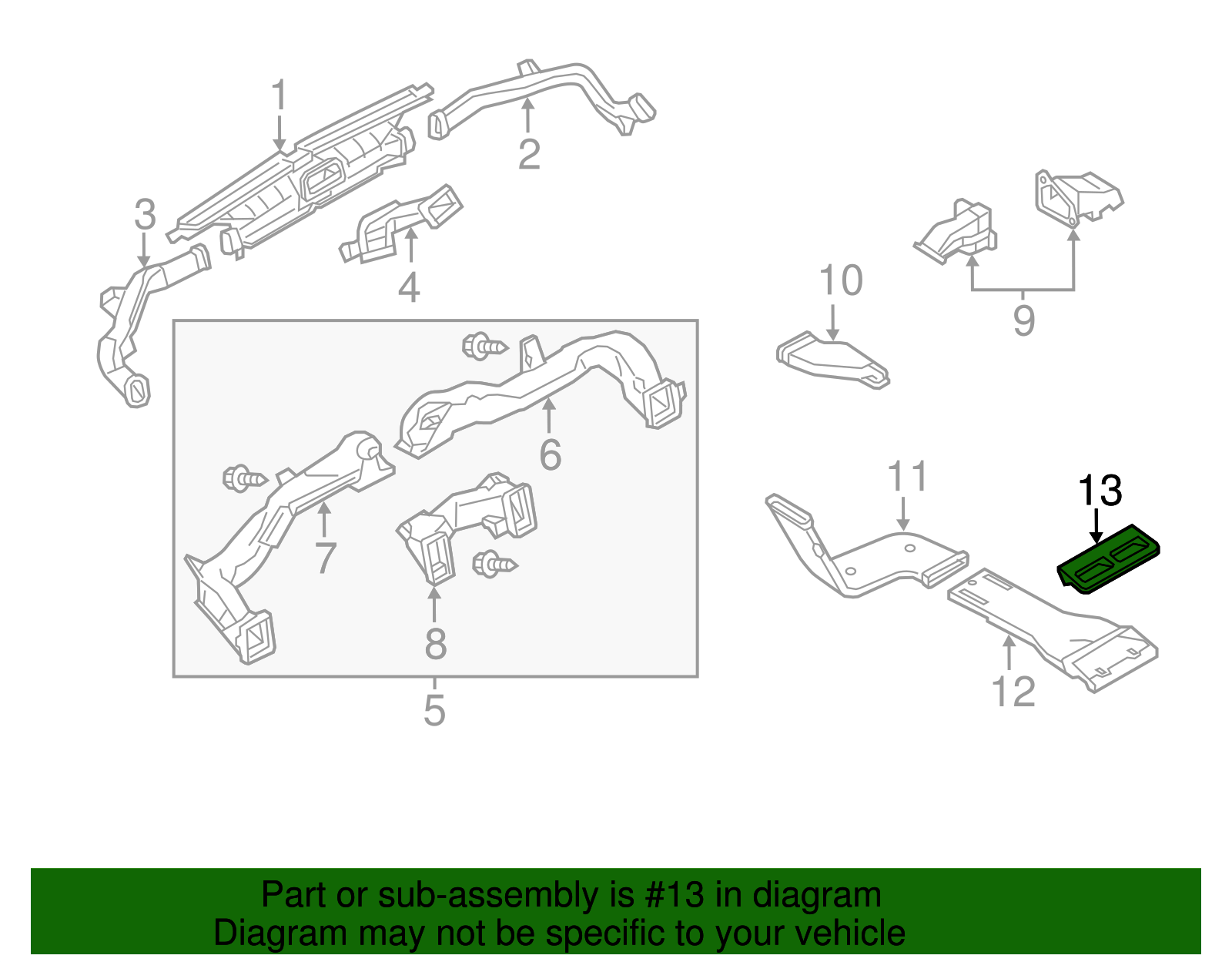 1
2
3
4
10
9
6
7
8
5
11
13
12

Part or sub-assembly is #13 in diagram
Diagram may not be specific to your vehicle