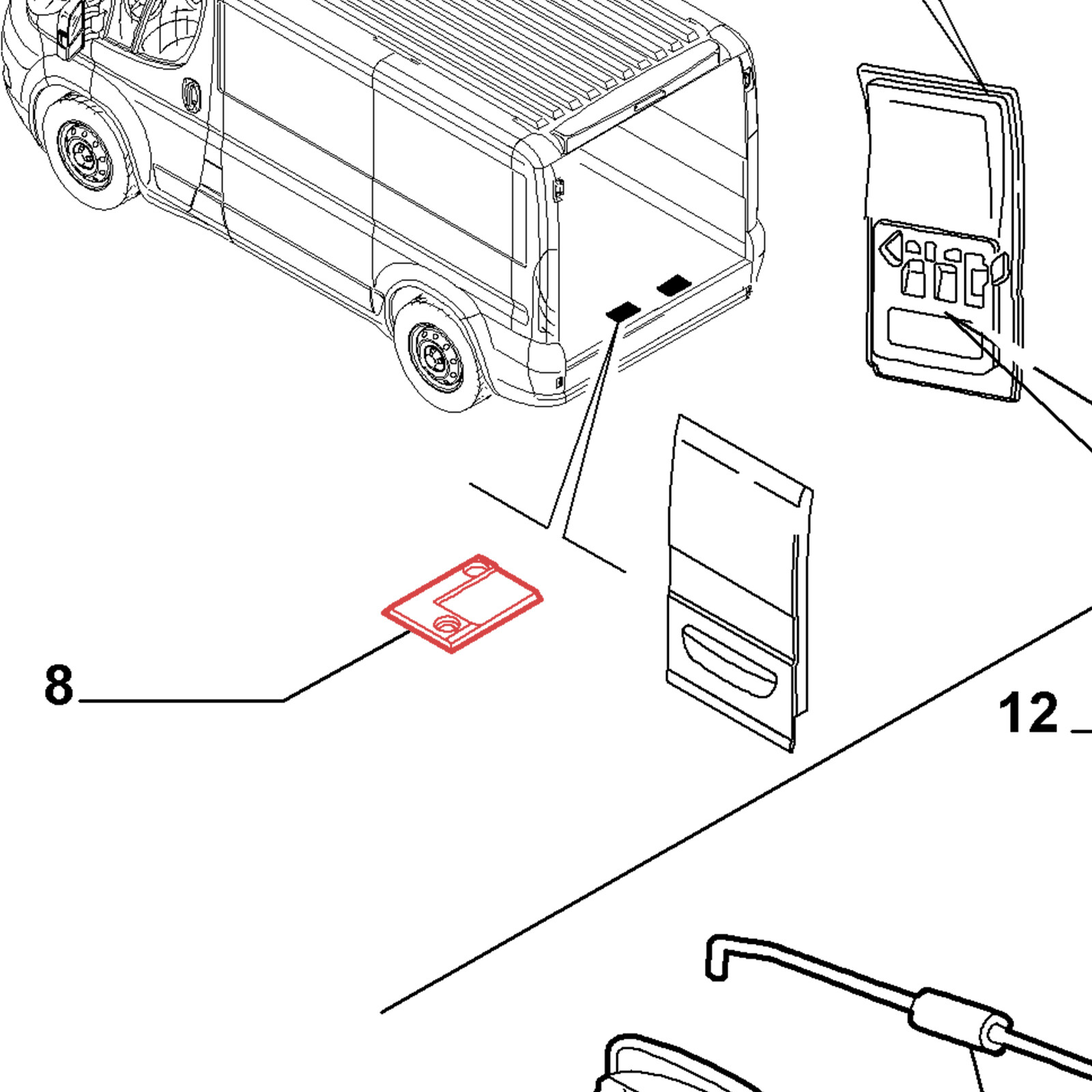 8

12