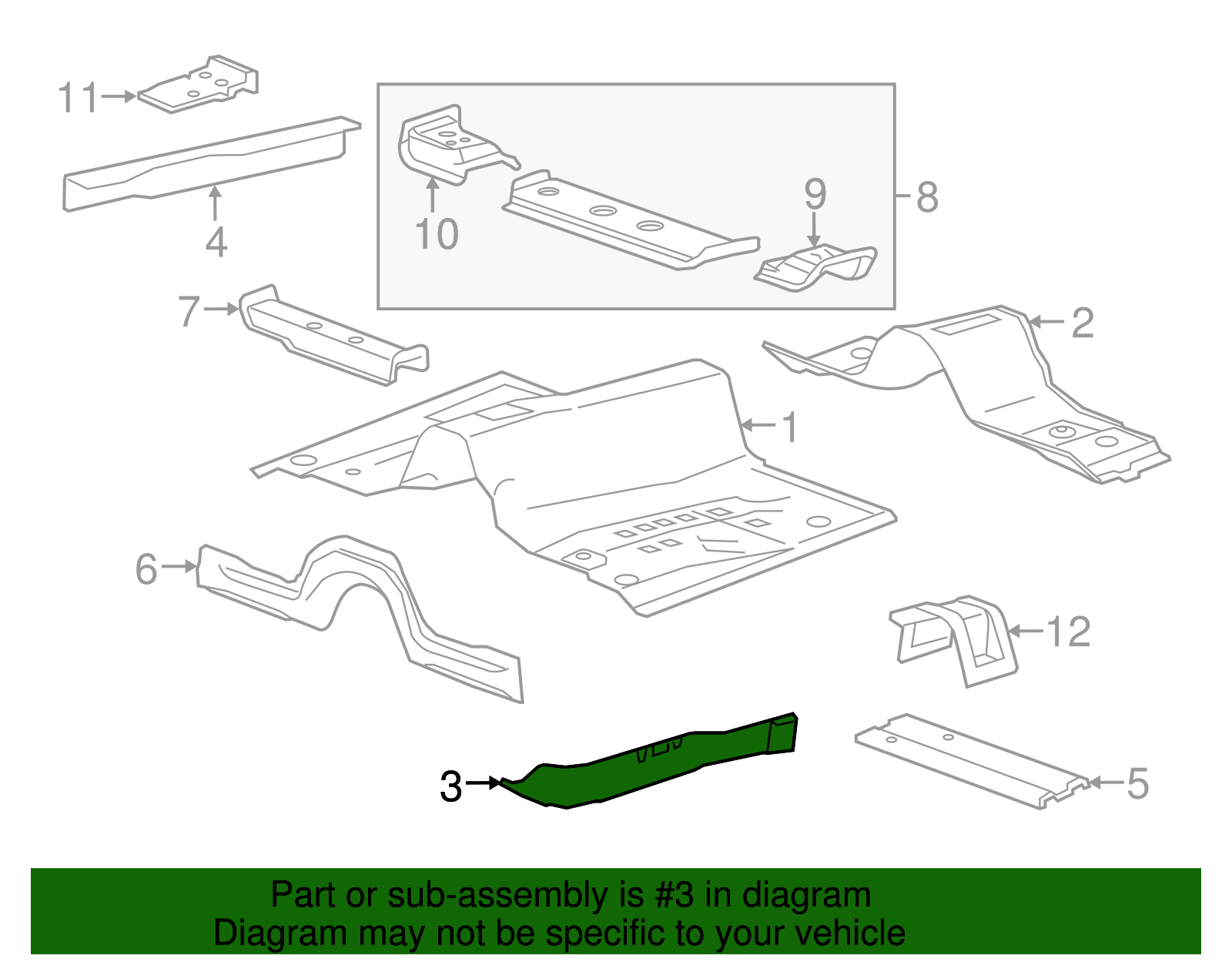 11
4
10
9
8
7
2
1
6
12
3
5

Part or sub-assembly is #3 in diagram
Diagram may not be specific to your vehicle