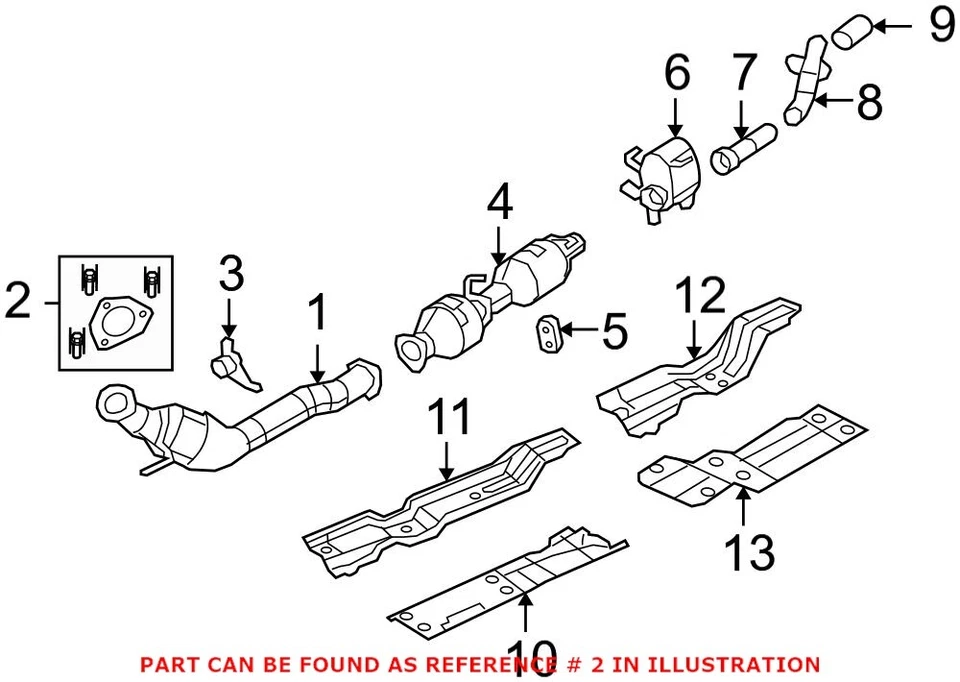 9
6
7
8
4
2
3
1
5
12
11
13
10
PART CAN BE FOUND AS REFERENCE # 2 IN ILLUSTRATION