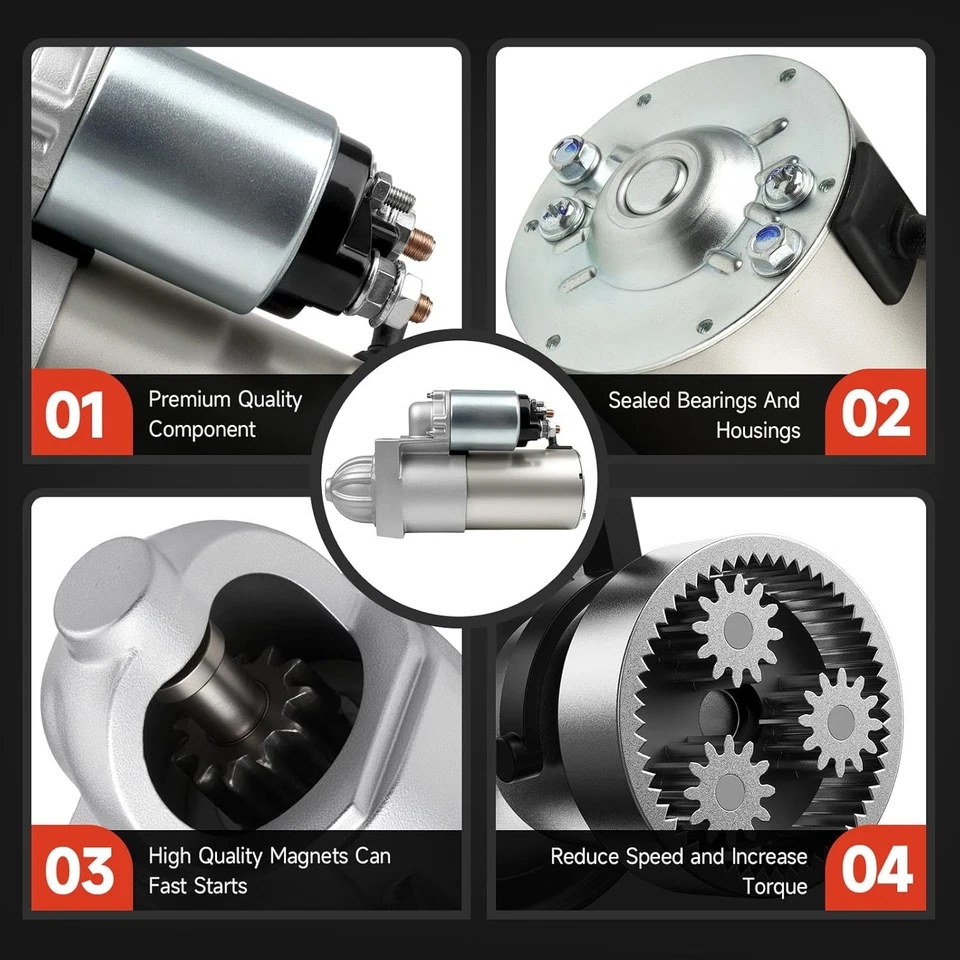 01
Premium Quality Component

Sealed Bearings And Housings
02

03
High Quality Magnets Can Fast Starts

Reduce Speed and Increase Torque
04