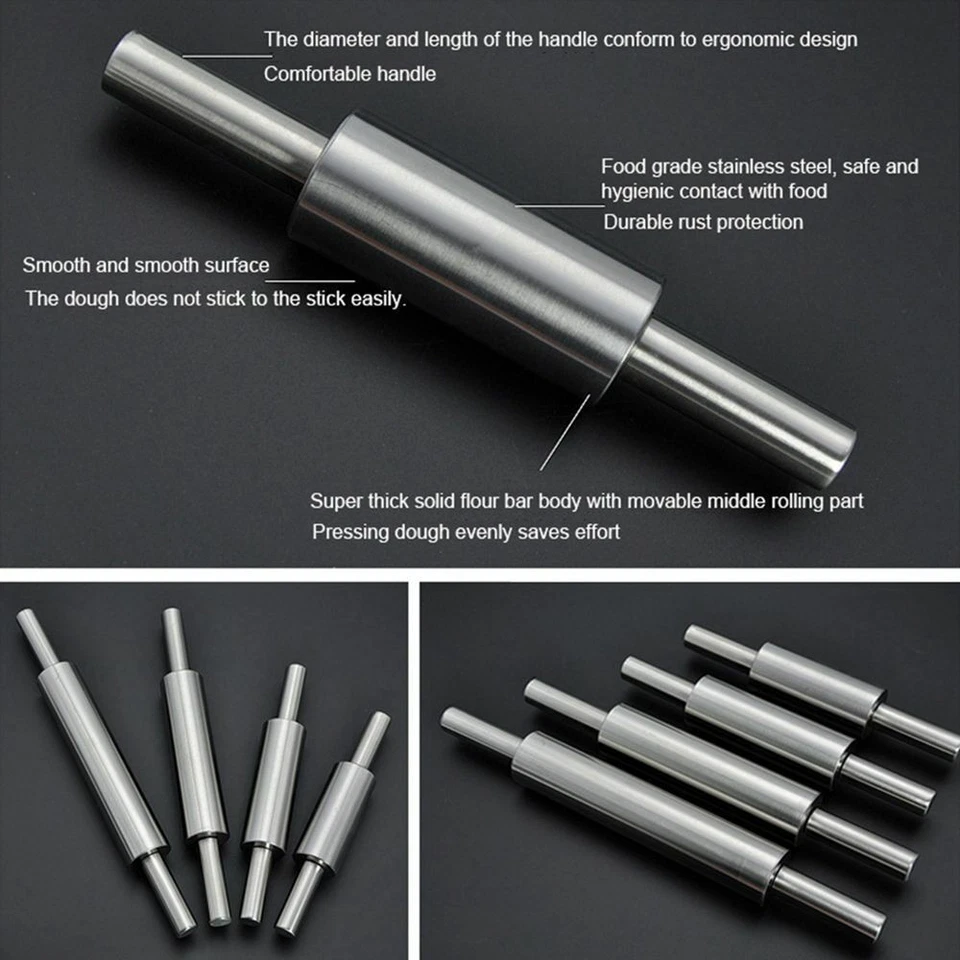 The diameter and length of the handle conform to ergonomic design
Comfortable handle

Food grade stainless steel, safe and hygienic contact with food
Durable rust protection

Smooth and smooth surface
The dough does not stick to the stick easily.

Super thick solid flour bar body with movable middle rolling part
Pressing dough evenly saves effort