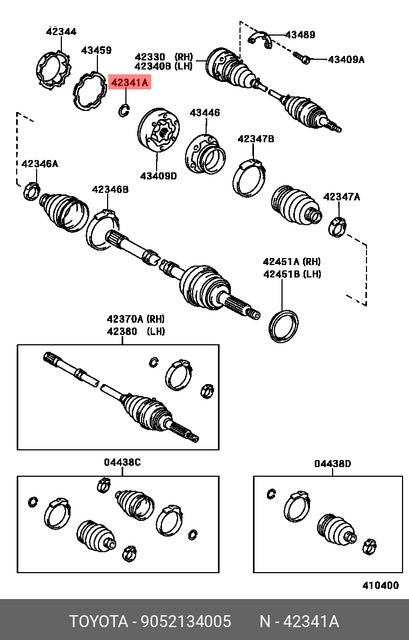 42344
43459
42341A
42330 (RH)
42340B (LH)
43489
43409A
43446
43409D
42347B
42346A
42346B
42347A
42451A (RH)
42451B (LH)
42370A (RH)
42380 (LH)
04438C
04438D
410400

TOYOTA - 9052134005 N - 42341A