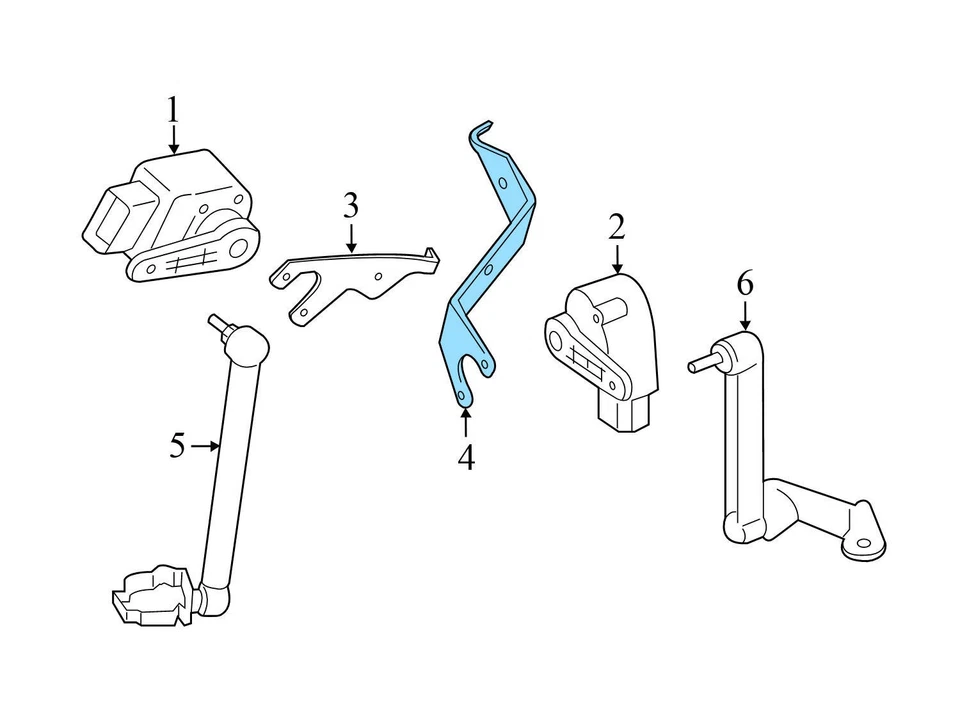 1
3
2
6
5
4