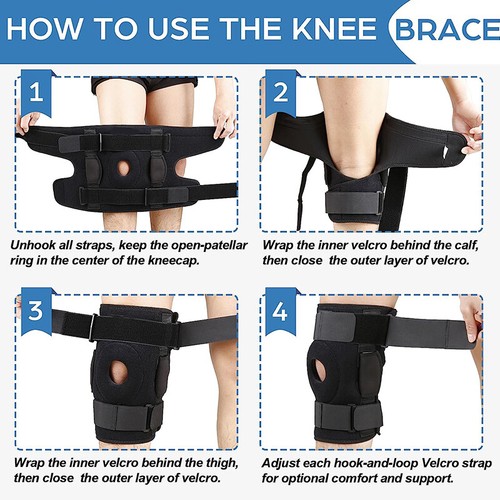 HOW TO USE THE KNEE BRACE

1

Unhook all straps, keep the open-patellar ring in the center of the kneecap.

2

Wrap the inner velcro behind the calf, then close the outer layer of velcro.

3

Wrap the inner velcro behind the thigh, then close the outer layer of velcro.

4

Adjust each hook-and-loop Velcro strap for optional comfort and support.