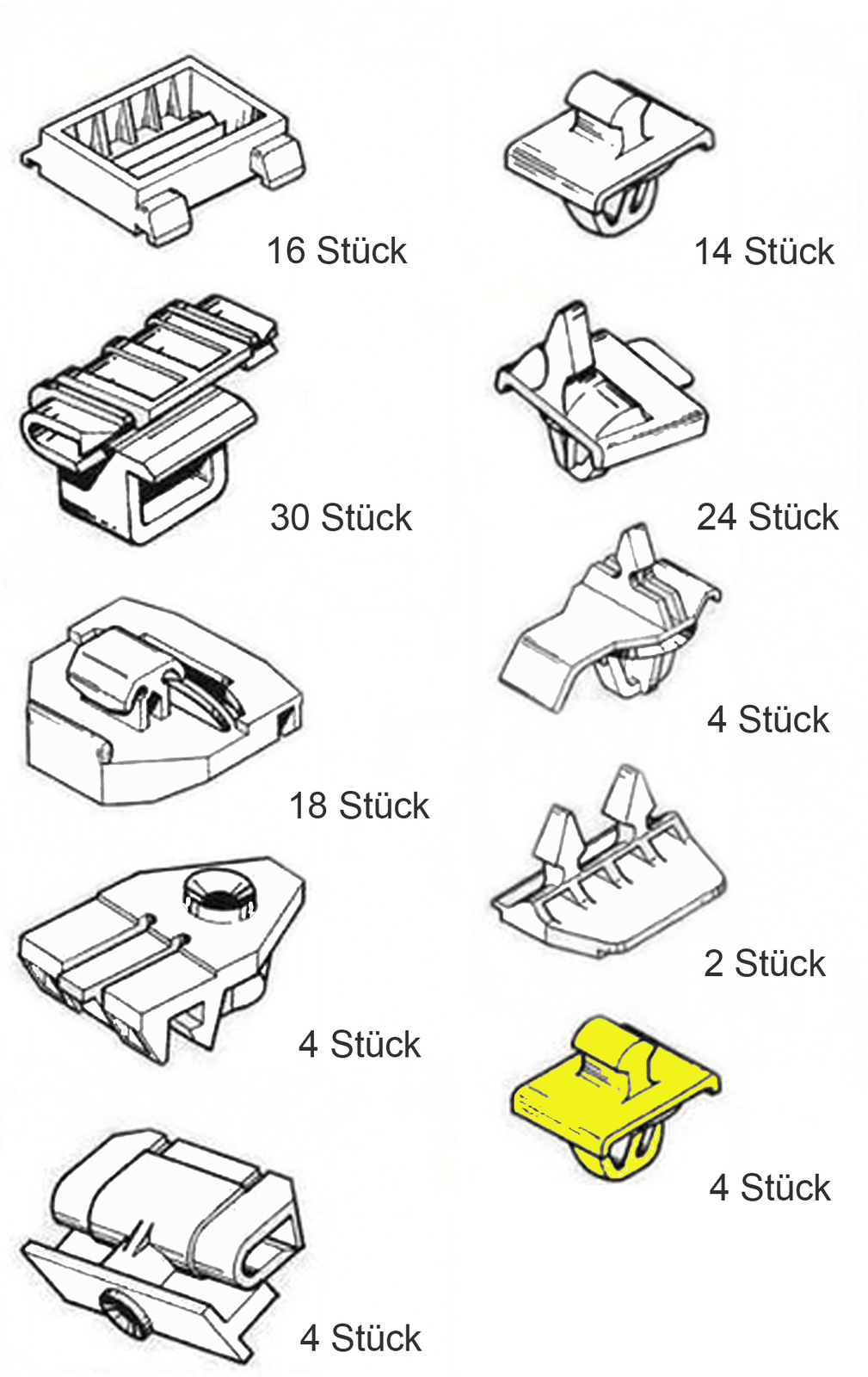 16 Stück

30 Stück

18 Stück

4 Stück

4 Stück

14 Stück

24 Stück

4 Stück

2 Stück

4 Stück